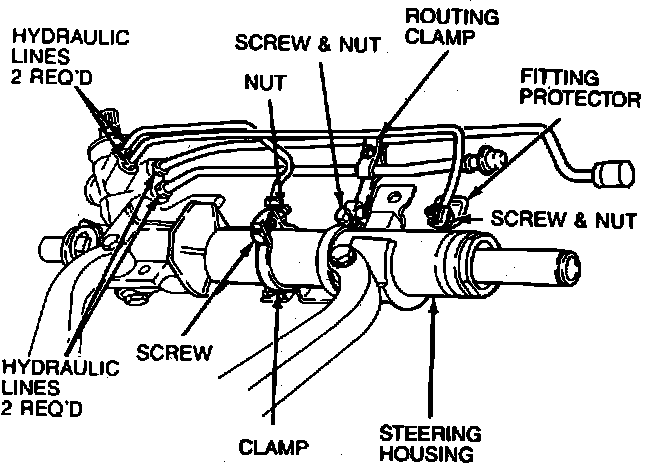 HYDRAULIC LINES 2 REQ'D

SCREW & NUT

ROUTING CLAMP

NUT

FITTING PROTECTOR

SCREW & NUT

SCREW

HYDRAULIC LINES 2 REQ'D

CLAMP

STEERING HOUSING