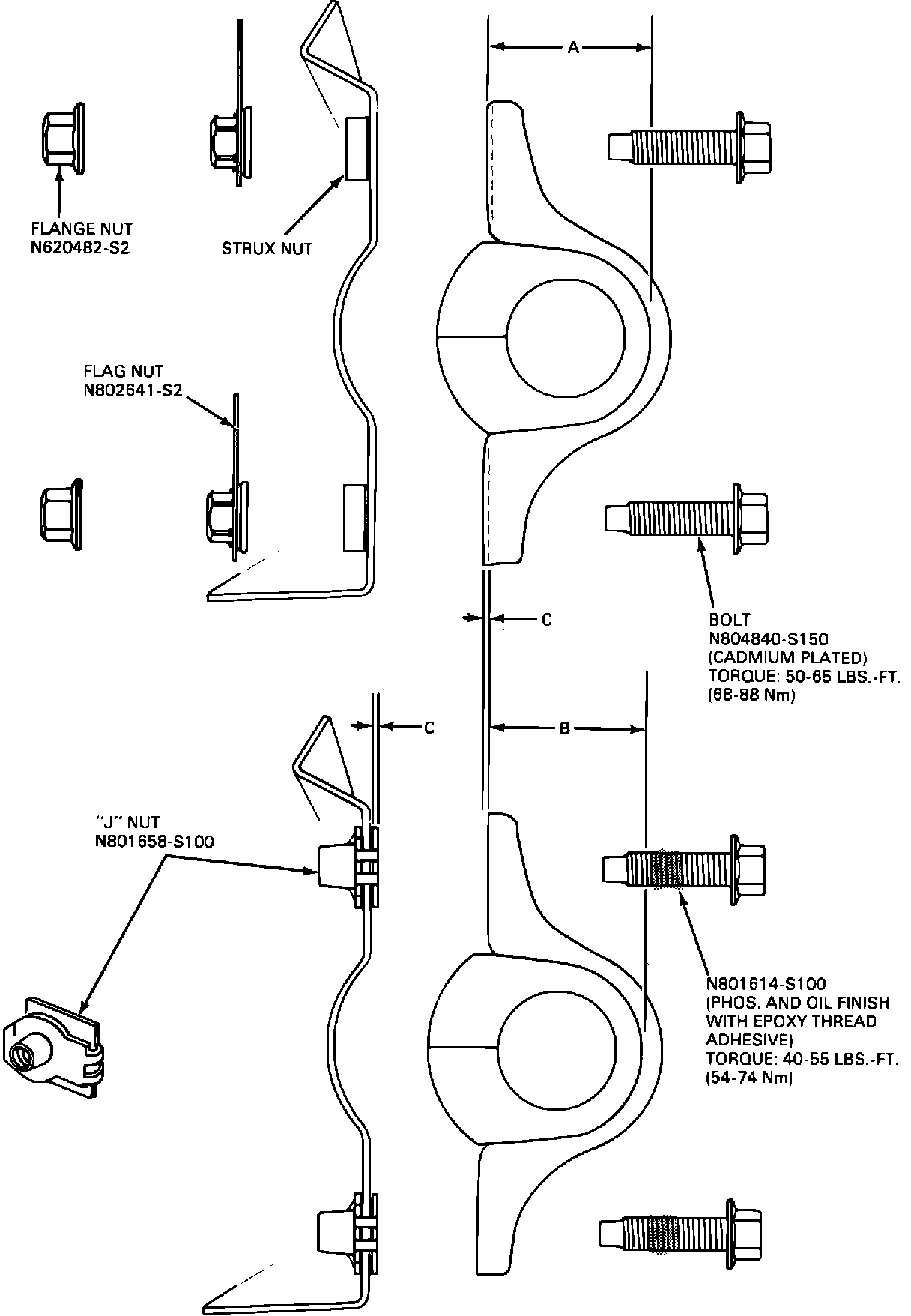 A

FLANGE NUT
N620482-S2

STRUX NUT

FLAG NUT
N802641-S2

C

BOLT
N804840-S150
(CADMIUM PLATED)
TORQUE: 50-65 LBS.-FT.
(68-88 Nm)

C

B

"J" NUT
N801658-S100

N801614-S100
(PHOS. AND OIL FINISH
WITH EPOXY THREAD
ADHESIVE)
TORQUE: 40-55 LBS.-FT.
(54-74 Nm)