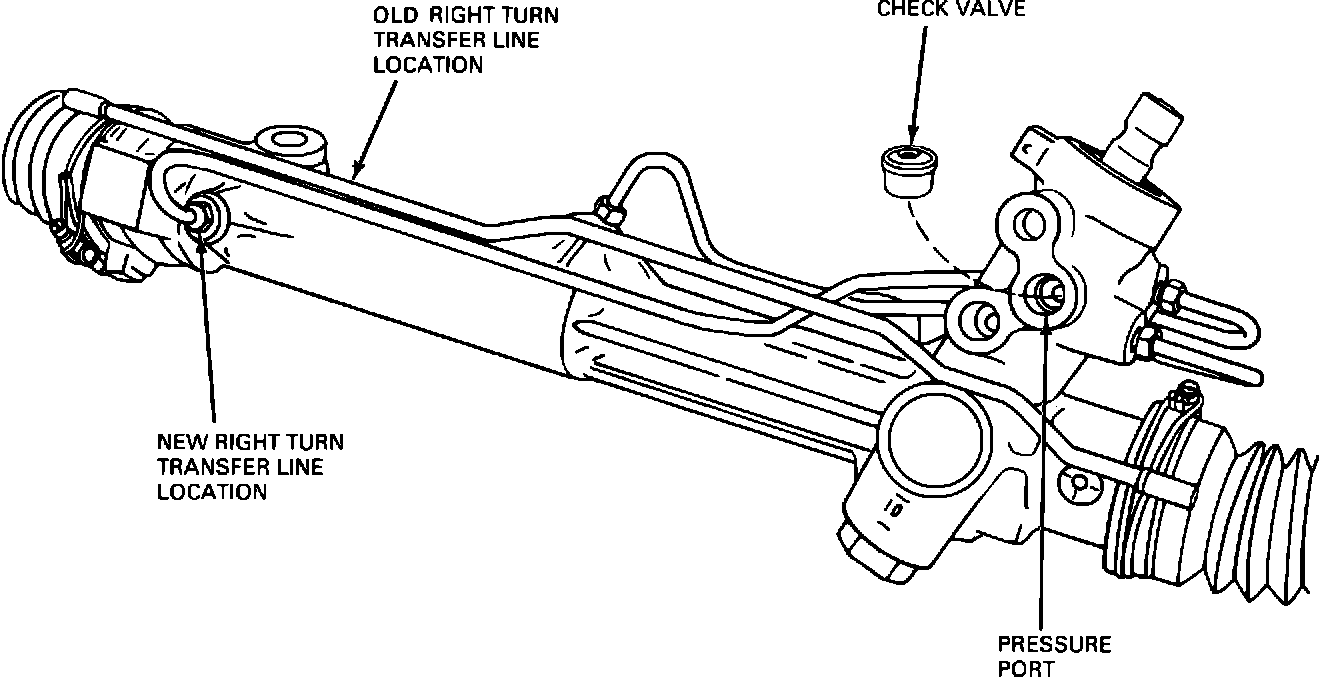 OLD RIGHT TURN TRANSFER LINE LOCATION

CHECK VALVE

NEW RIGHT TURN TRANSFER LINE LOCATION

PRESSURE PORT