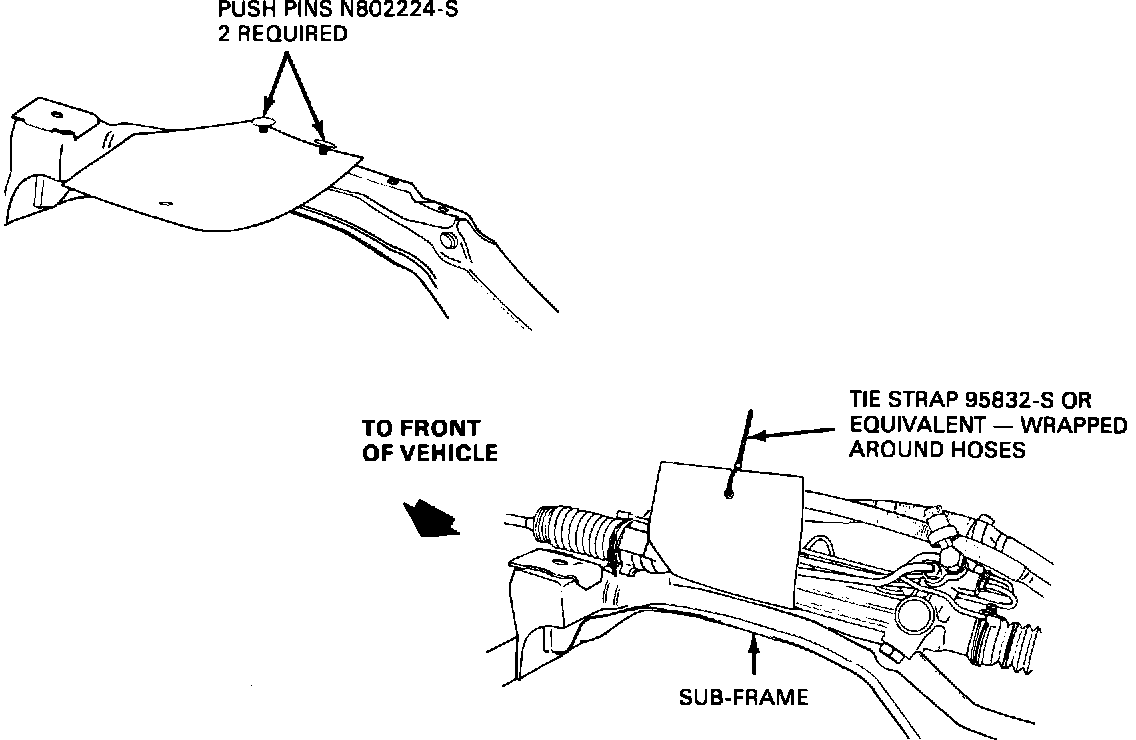 PUSH PINS N802224-S
2 REQUIRED

TO FRONT
OF VEHICLE

TIE STRAP 95832-S OR
EQUIVALENT — WRAPPED
AROUND HOSES

SUB-FRAME