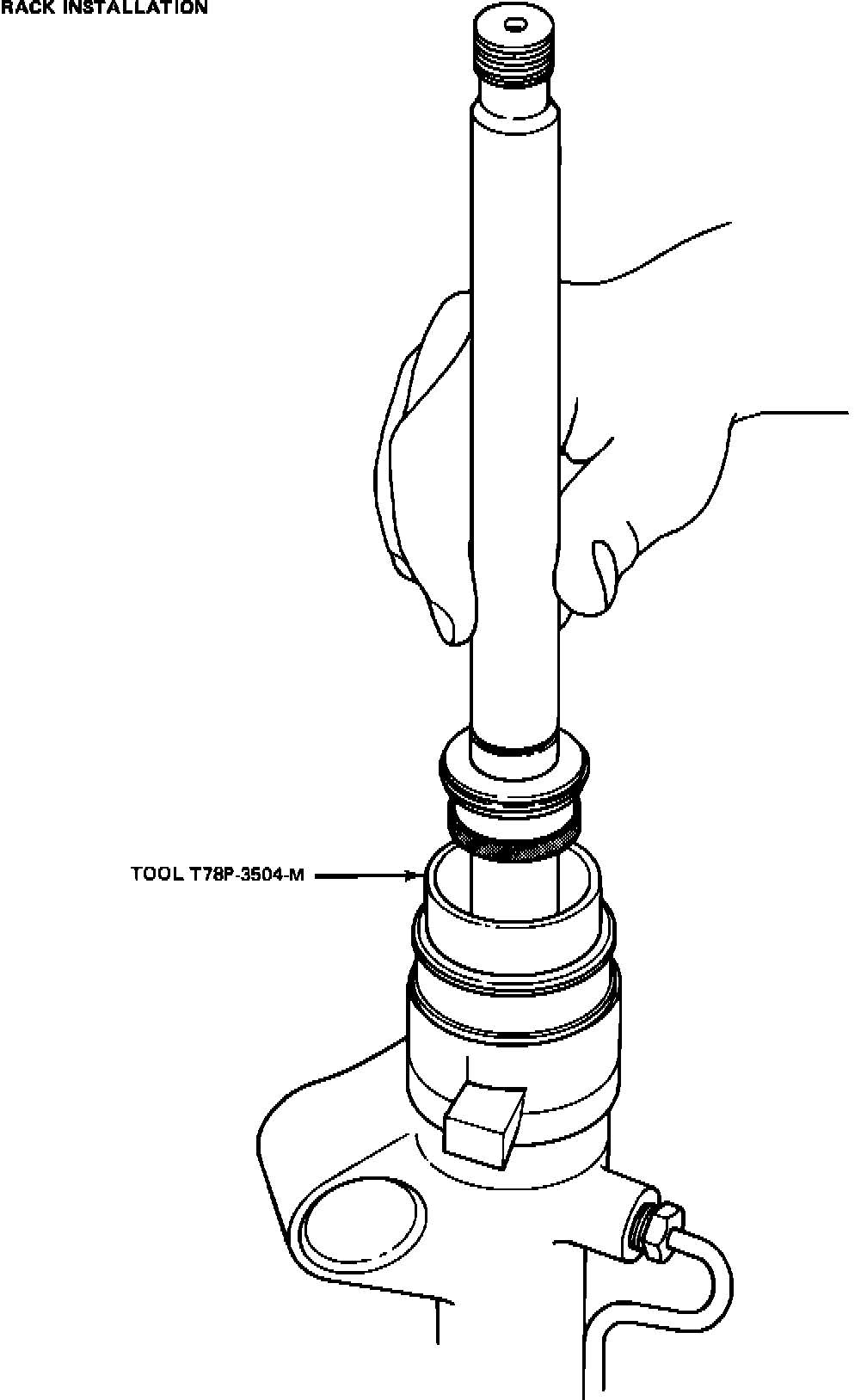 RACK INSTALLATION

TOOL T78P-3504-M