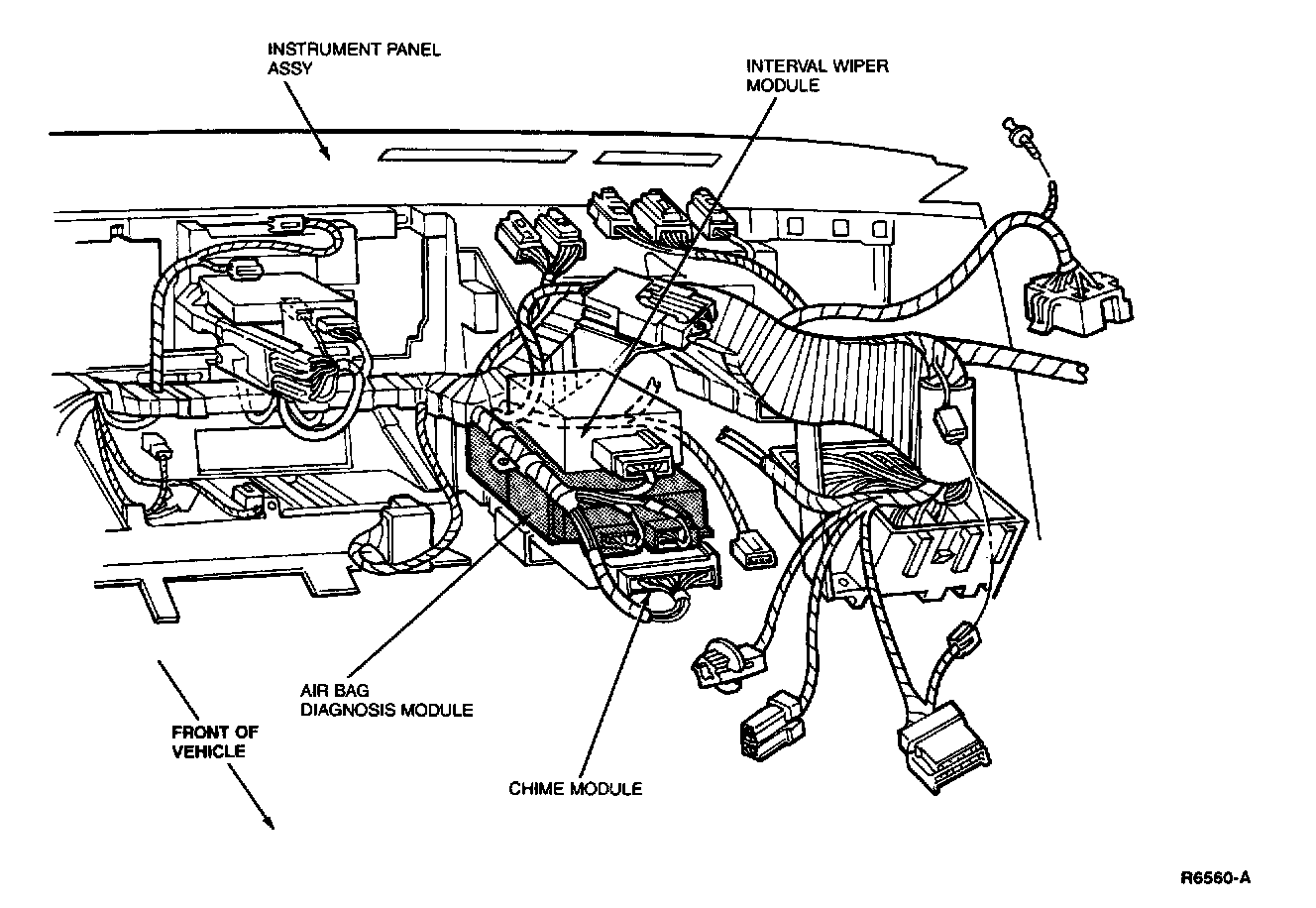 INSTRUMENT PANEL ASSY

INTERVAL WIPER MODULE

AIR BAG DIAGNOSIS MODULE

FRONT OF VEHICLE

CHIME MODULE

R6560-A