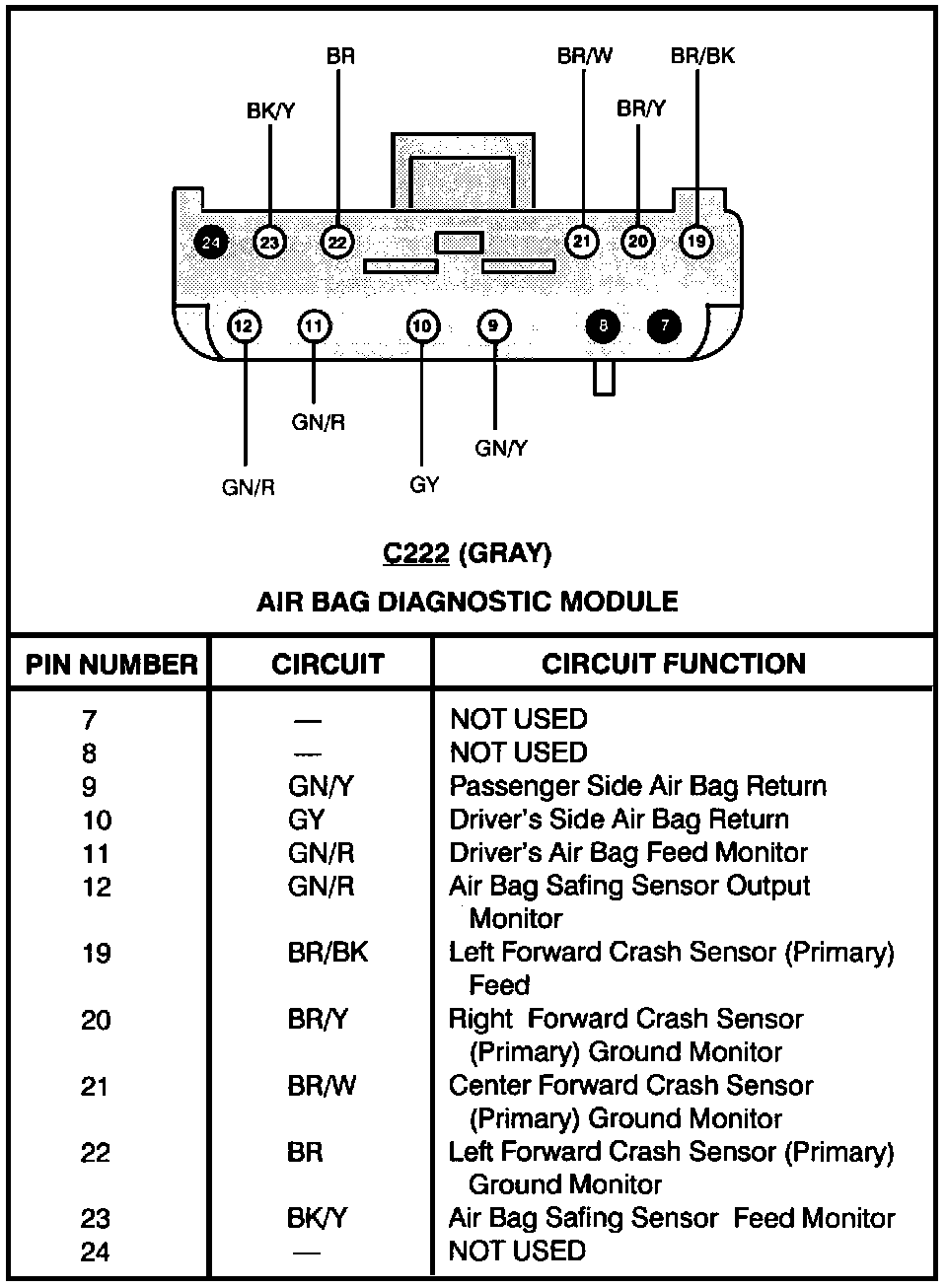 BR
BR/W
BR/BK
BK/Y
BR/Y
24 23 22 21 20 19
12 11 10 9 8 7
GN/R
GN/Y
GN/R
GY

C222 (GRAY)

AIR BAG DIAGNOSTIC MODULE

| PIN NUMBER | CIRCUIT | CIRCUIT FUNCTION |
|---|---|---|
| 7 | — | NOT USED |
| 8 | — | NOT USED |
| 9 | GN/Y | Passenger Side Air Bag Return |
| 10 | GY | Driver's Side Air Bag Return |
| 11 | GN/R | Driver's Air Bag Feed Monitor |
| 12 | GN/R | Air Bag Safing Sensor Output Monitor |
| 19 | BR/BK | Left Forward Crash Sensor (Primary) Feed |
| 20 | BR/Y | Right Forward Crash Sensor (Primary) Ground Monitor |
| 21 | BR/W | Center Forward Crash Sensor (Primary) Ground Monitor |
| 22 | BR | Left Forward Crash Sensor (Primary) Ground Monitor |
| 23 | BK/Y | Air Bag Safing Sensor Feed Monitor |
| 24 | — | NOT USED |