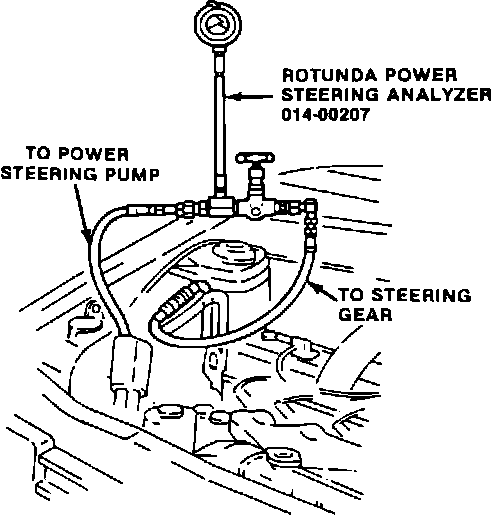 ROTUNDA POWER STEERING ANALYZER 014-00207

TO POWER STEERING PUMP

TO STEERING GEAR