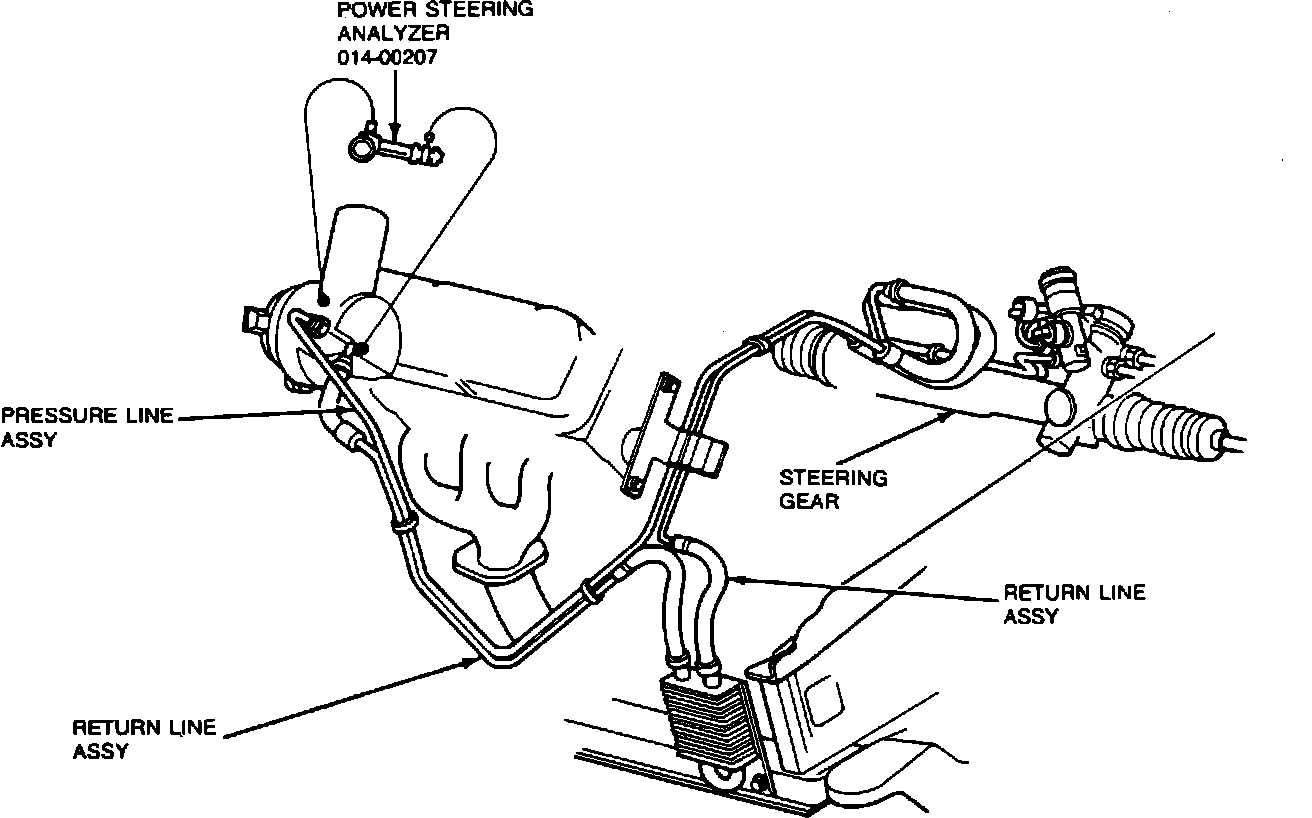 POWER STEERING ANALYZER 014-00207

PRESSURE LINE ASSY

STEERING GEAR

RETURN LINE ASSY

RETURN LINE ASSY