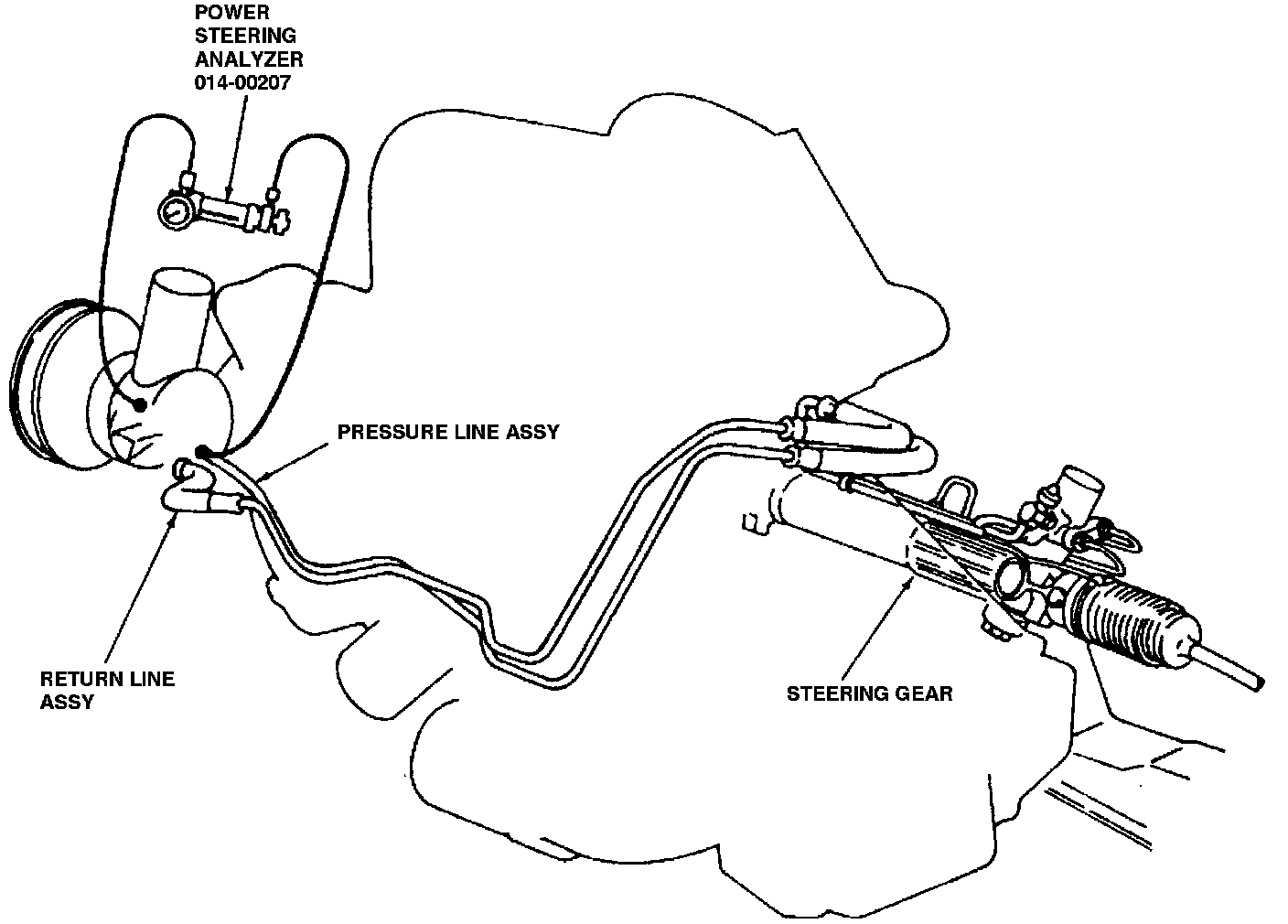 POWER STEERING ANALYZER 014-00207

PRESSURE LINE ASSY

RETURN LINE ASSY

STEERING GEAR