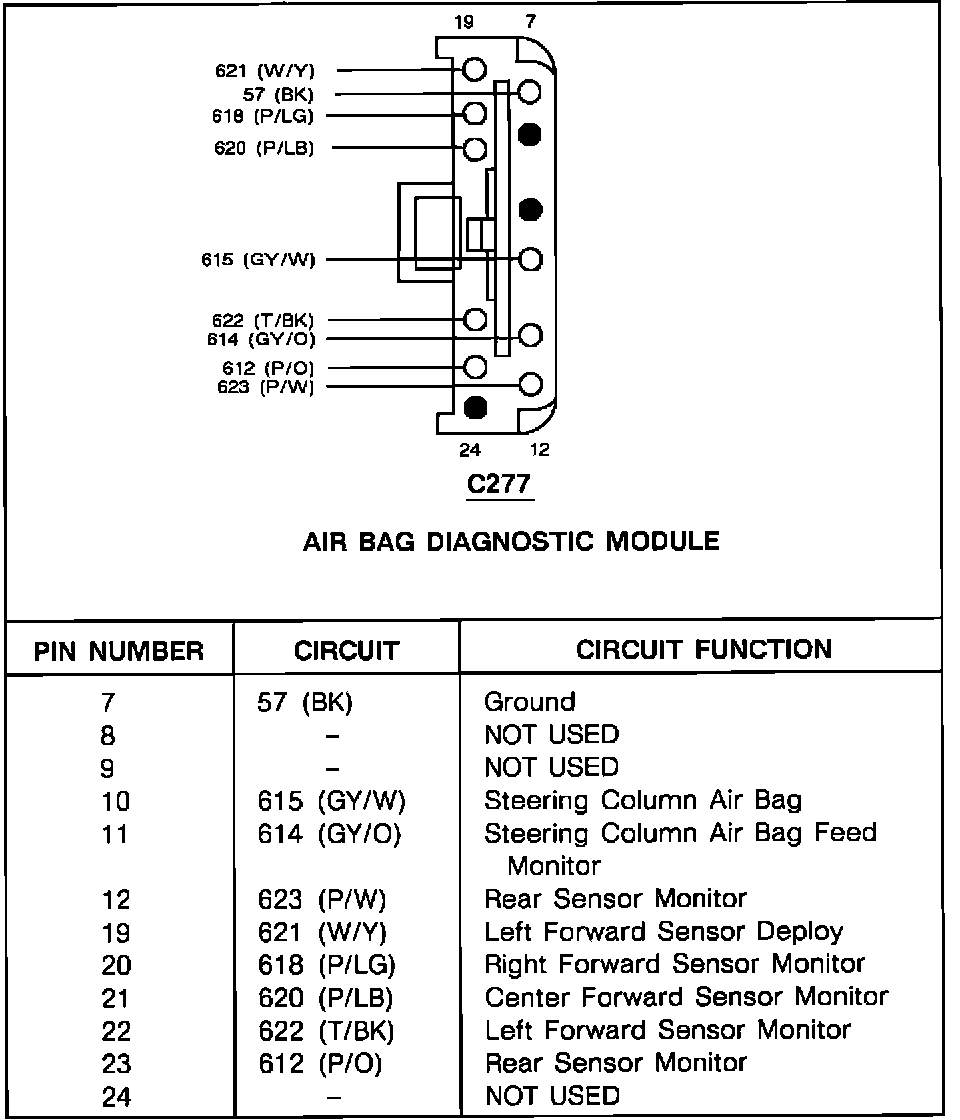 19 7

621 (W/Y)
57 (BK)
618 (P/LG)
620 (P/LB)

615 (GY/W)

622 (T/BK)
614 (GY/O)
612 (P/O)
623 (P/W)

24 12

C277

AIR BAG DIAGNOSTIC MODULE

| PIN NUMBER | CIRCUIT | CIRCUIT FUNCTION |
|---|---|---|
| 7 | 57 (BK) | Ground |
| 8 | – | NOT USED |
| 9 | – | NOT USED |
| 10 | 615 (GY/W) | Steering Column Air Bag |
| 11 | 614 (GY/O) | Steering Column Air Bag Feed Monitor |
| 12 | 623 (P/W) | Rear Sensor Monitor |
| 19 | 621 (W/Y) | Left Forward Sensor Deploy |
| 20 | 618 (P/LG) | Right Forward Sensor Monitor |
| 21 | 620 (P/LB) | Center Forward Sensor Monitor |
| 22 | 622 (T/BK) | Left Forward Sensor Monitor |
| 23 | 612 (P/O) | Rear Sensor Monitor |
| 24 | – | NOT USED |