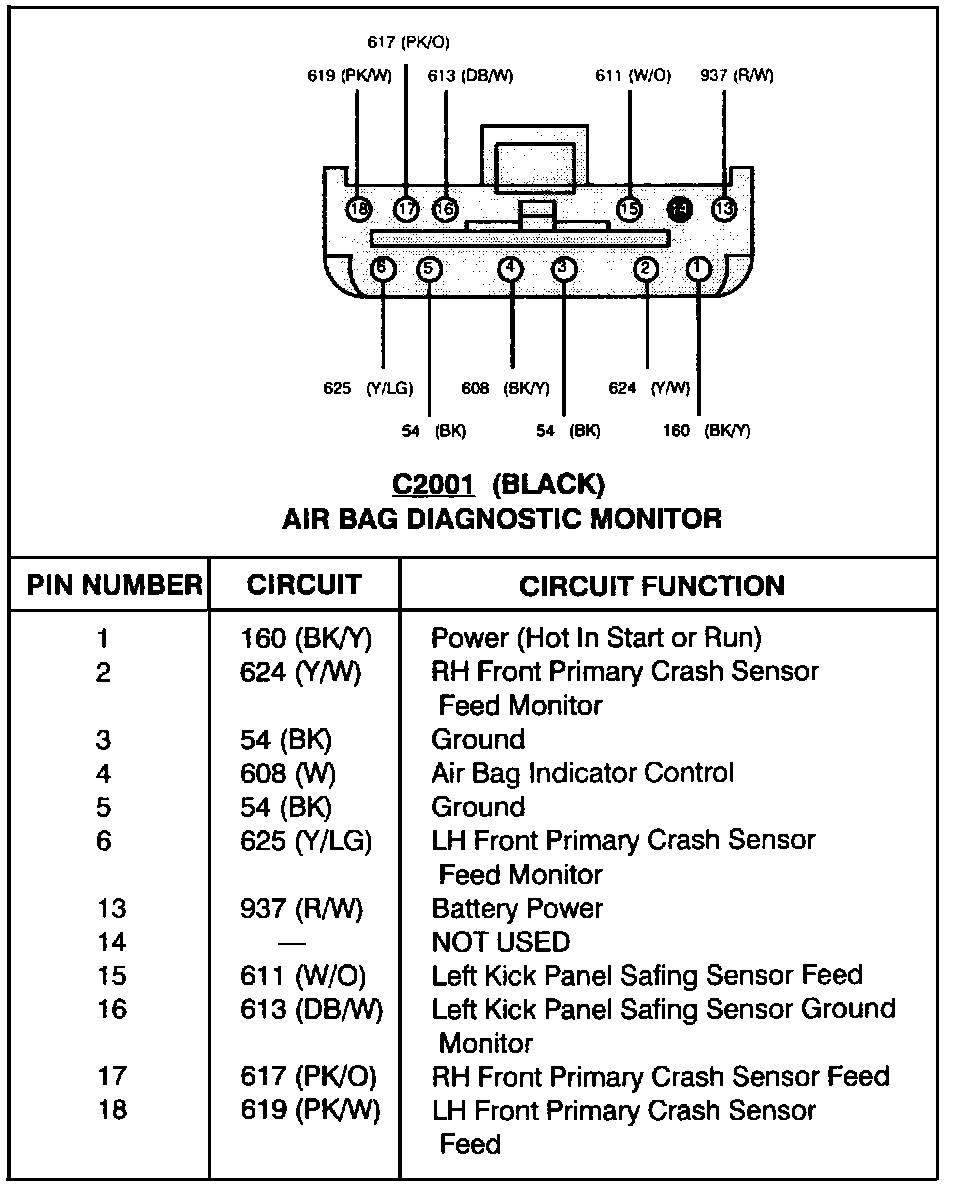 617 (PK/O)
619 (PK/W)
613 (DB/W)
611 (W/O)
937 (R/W)

18 17 16 15 14 13
6 5 4 3 2 1

625 (Y/LG)
608 (BK/Y)
624 (Y/W)
54 (BK)
54 (BK)
160 (BK/Y)

C2001 (BLACK)
AIR BAG DIAGNOSTIC MONITOR

| PIN NUMBER | CIRCUIT | CIRCUIT FUNCTION |
|---|---|---|
| 1 | 160 (BK/Y) | Power (Hot In Start or Run) |
| 2 | 624 (Y/W) | RH Front Primary Crash Sensor Feed Monitor |
| 3 | 54 (BK) | Ground |
| 4 | 608 (W) | Air Bag Indicator Control |
| 5 | 54 (BK) | Ground |
| 6 | 625 (Y/LG) | LH Front Primary Crash Sensor Feed Monitor |
| 13 | 937 (R/W) | Battery Power |
| 14 | — | NOT USED |
| 15 | 611 (W/O) | Left Kick Panel Safing Sensor Feed |
| 16 | 613 (DB/W) | Left Kick Panel Safing Sensor Ground Monitor |
| 17 | 617 (PK/O) | RH Front Primary Crash Sensor Feed |
| 18 | 619 (PK/W) | LH Front Primary Crash Sensor Feed |