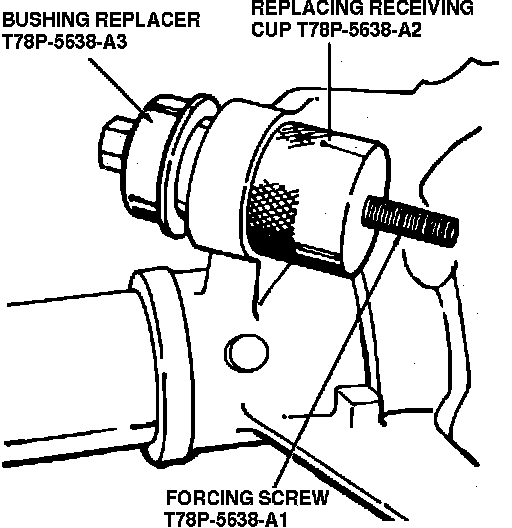 BUSHING REPLACER
T78P-5638-A3

REPLACING RECEIVING
CUP T78P-5638-A2

FORCING SCREW
T78P-5638-A1