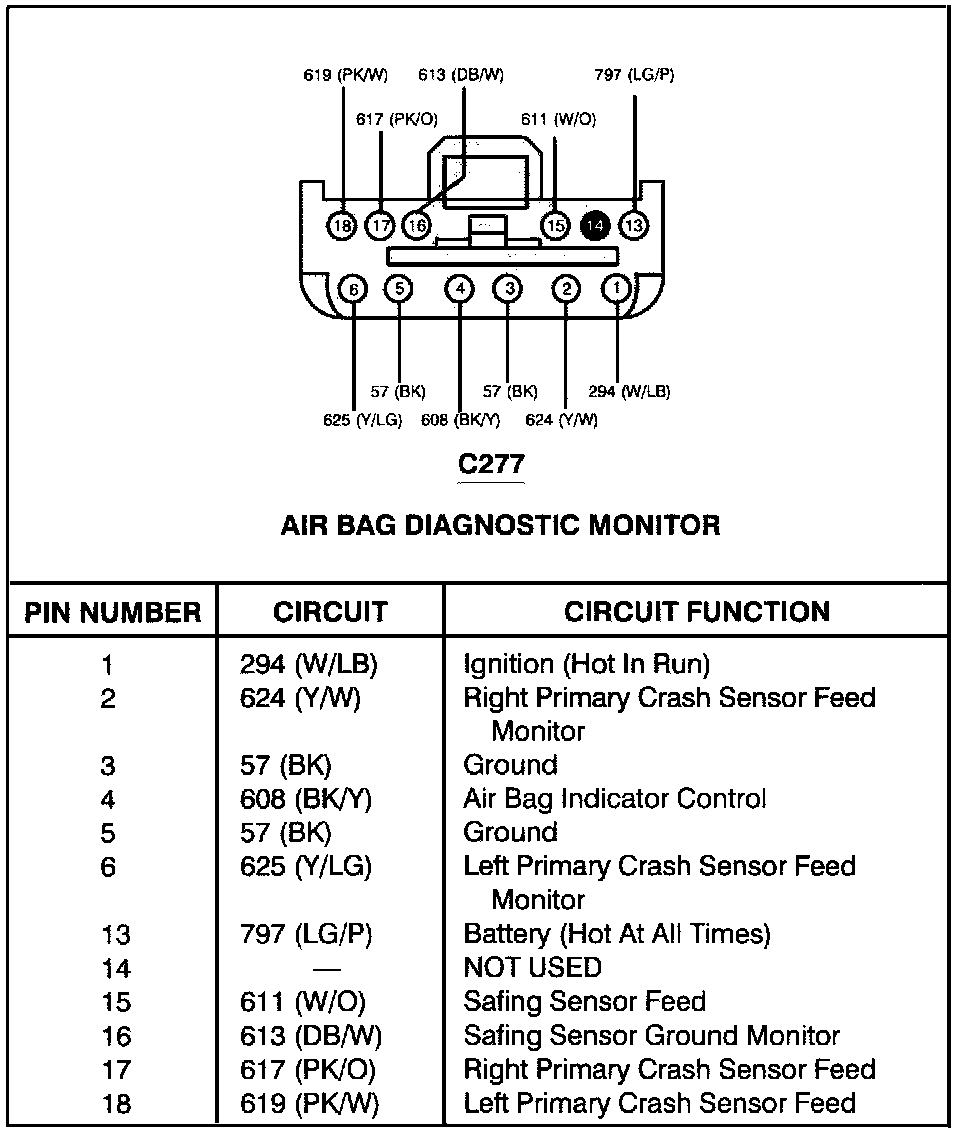 619 (PK/W)
613 (DB/W)
797 (LG/P)
617 (PK/O)
611 (W/O)
18 17 16 15 14 13
6 5 4 3 2 1
57 (BK)
57 (BK)
294 (W/LB)
625 (Y/LG)
608 (BK/Y)
624 (Y/W)

C277

AIR BAG DIAGNOSTIC MONITOR

| PIN NUMBER | CIRCUIT | CIRCUIT FUNCTION |
|---|---|---|
| 1 | 294 (W/LB) | Ignition (Hot In Run) |
| 2 | 624 (Y/W) | Right Primary Crash Sensor Feed Monitor |
| 3 | 57 (BK) | Ground |
| 4 | 608 (BK/Y) | Air Bag Indicator Control |
| 5 | 57 (BK) | Ground |
| 6 | 625 (Y/LG) | Left Primary Crash Sensor Feed Monitor |
| 13 | 797 (LG/P) | Battery (Hot At All Times) |
| 14 | — | NOT USED |
| 15 | 611 (W/O) | Safing Sensor Feed |
| 16 | 613 (DB/W) | Safing Sensor Ground Monitor |
| 17 | 617 (PK/O) | Right Primary Crash Sensor Feed |
| 18 | 619 (PK/W) | Left Primary Crash Sensor Feed |