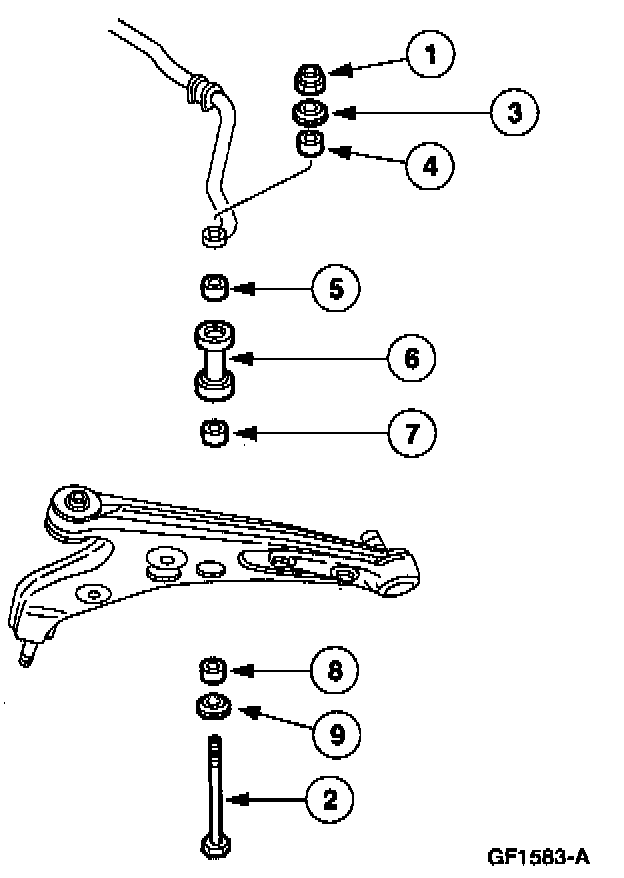 1
3
4
5
6
7
8
9
2
GF1583-A