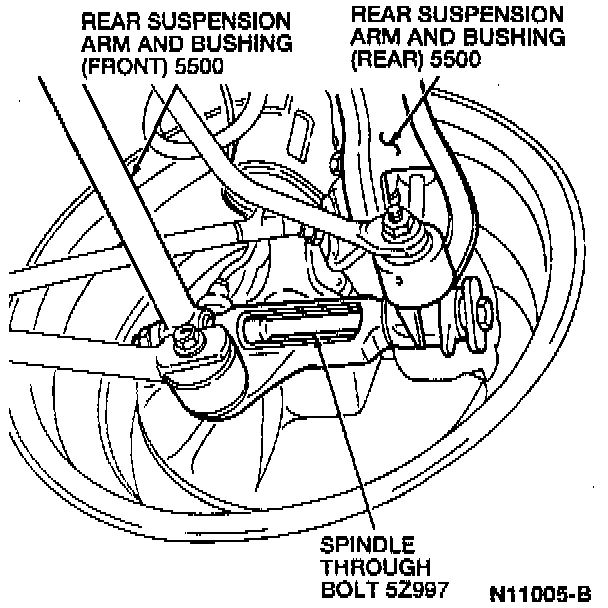 REAR SUSPENSION ARM AND BUSHING (FRONT) 5500

REAR SUSPENSION ARM AND BUSHING (REAR) 5500

SPINDLE THROUGH BOLT 5Z997

N11005-B