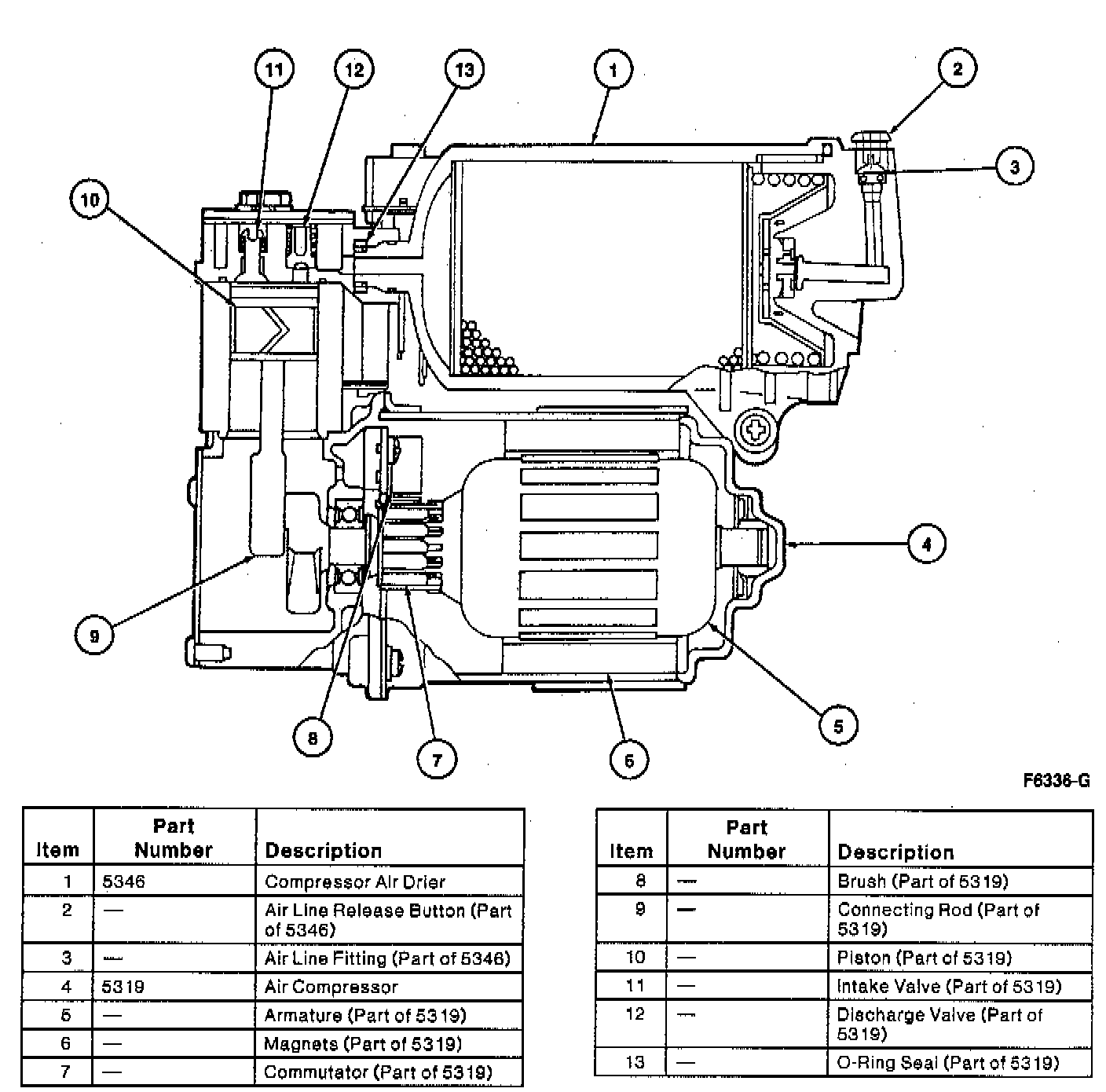 11
12
13
1
2
3
10
4
9
5
8
7
6

F6336-G

| Item | Part Number | Description |
|---|---|---|
| 1 | 5346 | Compressor Air Drier |
| 2 | — | Air Line Release Button (Part of 5346) |
| 3 | — | Air Line Fitting (Part of 5346) |
| 4 | 5319 | Air Compressor |
| 5 | — | Armature (Part of 5319) |
| 6 | — | Magnets (Part of 5319) |
| 7 | — | Commutator (Part of 5319) |

| Item | Part Number | Description |
|---|---|---|
| 8 | — | Brush (Part of 5319) |
| 9 | — | Connecting Rod (Part of 5319) |
| 10 | — | Piston (Part of 5319) |
| 11 | — | Intake Valve (Part of 5319) |
| 12 | — | Discharge Valve (Part of 5319) |
| 13 | — | O-Ring Seal (Part of 5319) |