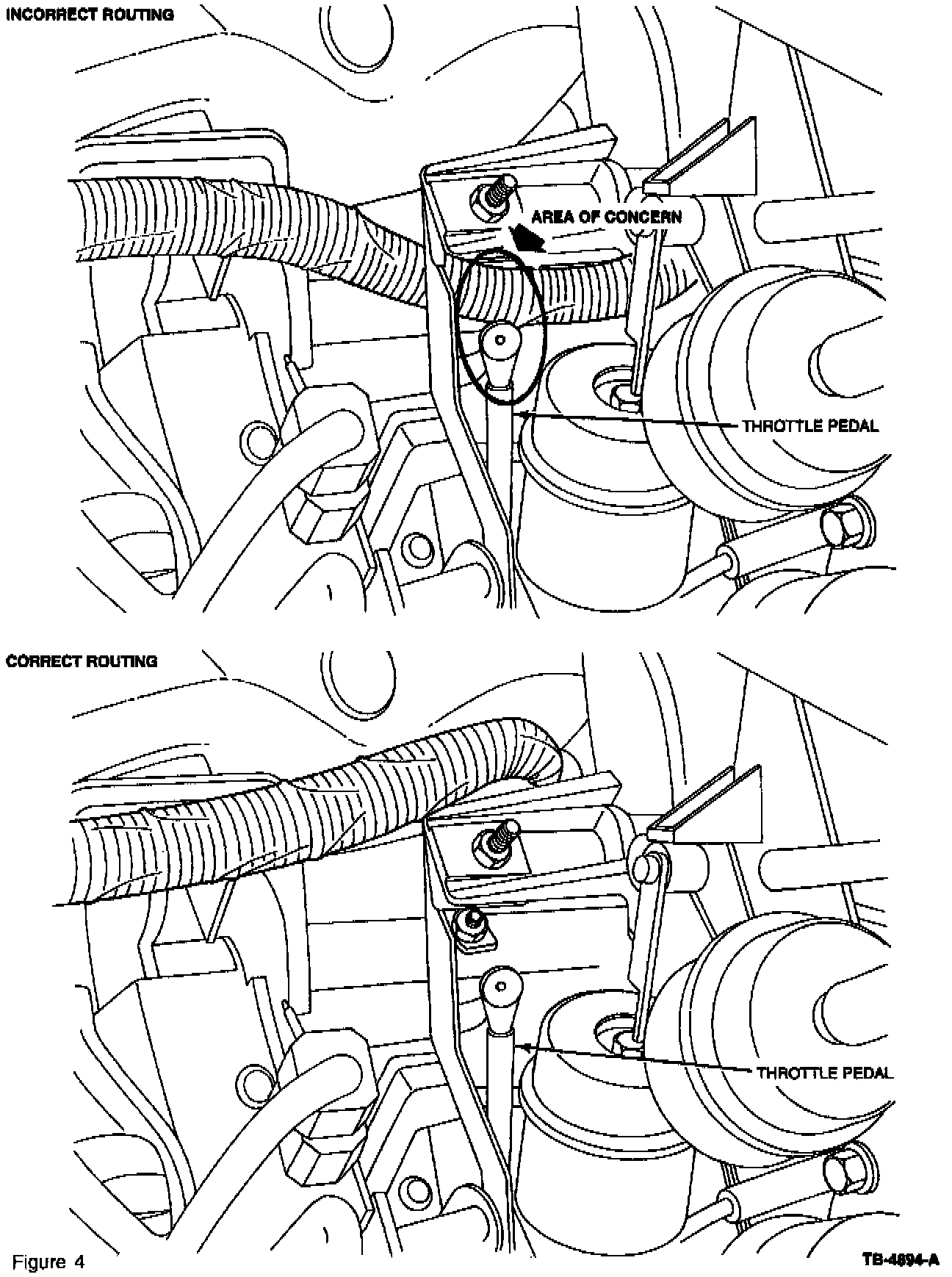 INCORRECT ROUTING

AREA OF CONCERN

THROTTLE PEDAL

CORRECT ROUTING

THROTTLE PEDAL

Figure 4

TB-4894-A