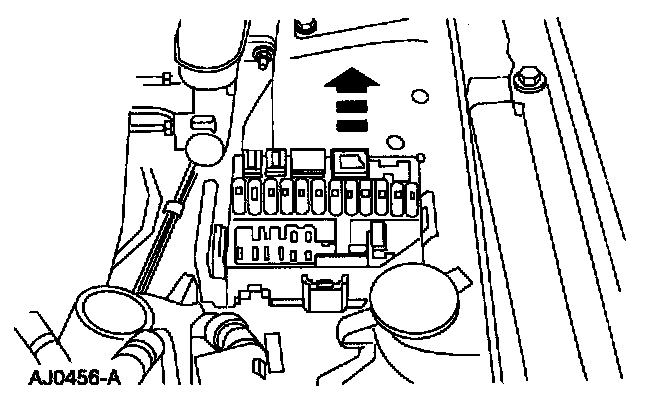 AJ0456-A