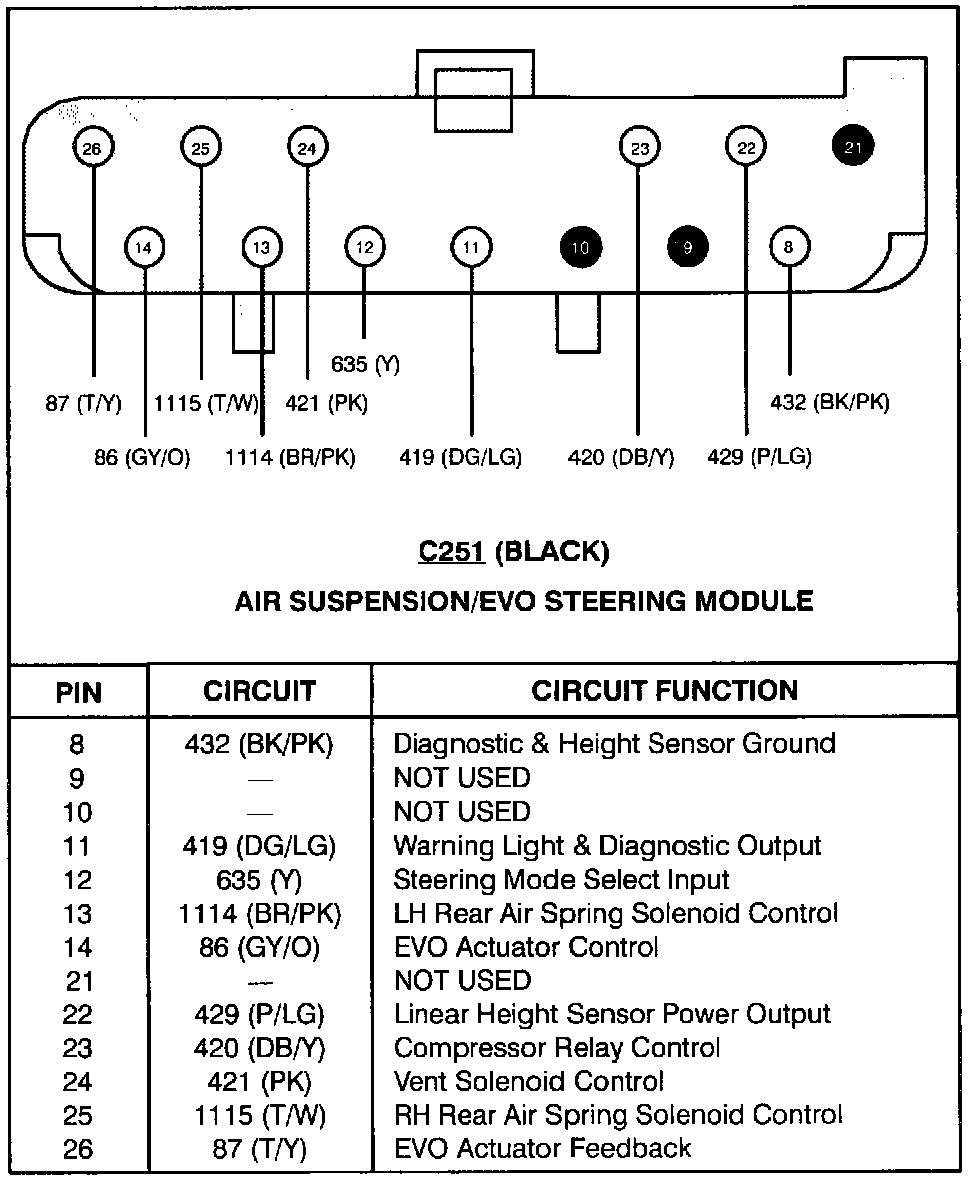 26 25 24 23 22 21

14 13 12 11 10 9 8

635 (Y)

87 (T/Y) 1115 (T/W) 421 (PK) 432 (BK/PK)

86 (GY/O) 1114 (BR/PK) 419 (DG/LG) 420 (DB/Y) 429 (P/LG)

C251 (BLACK)

AIR SUSPENSION/EVO STEERING MODULE

| PIN | CIRCUIT | CIRCUIT FUNCTION |
|---|---|---|
| 8 | 432 (BK/PK) | Diagnostic & Height Sensor Ground |
| 9 | — | NOT USED |
| 10 | — | NOT USED |
| 11 | 419 (DG/LG) | Warning Light & Diagnostic Output |
| 12 | 635 (Y) | Steering Mode Select Input |
| 13 | 1114 (BR/PK) | LH Rear Air Spring Solenoid Control |
| 14 | 86 (GY/O) | EVO Actuator Control |
| 21 | — | NOT USED |
| 22 | 429 (P/LG) | Linear Height Sensor Power Output |
| 23 | 420 (DB/Y) | Compressor Relay Control |
| 24 | 421 (PK) | Vent Solenoid Control |
| 25 | 1115 (T/W) | RH Rear Air Spring Solenoid Control |
| 26 | 87 (T/Y) | EVO Actuator Feedback |