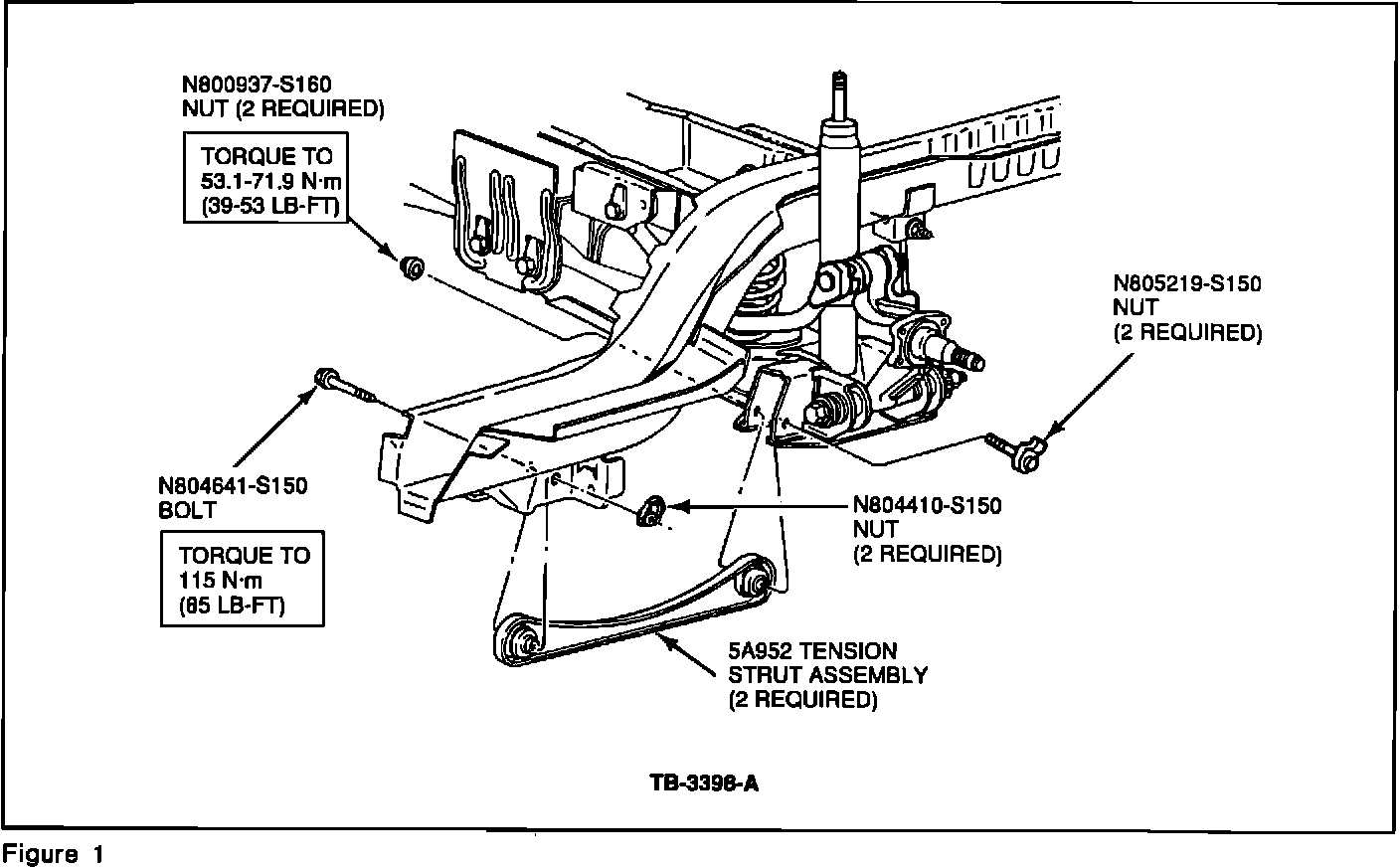 N800937-S160
NUT (2 REQUIRED)

TORQUE TO
53.1-71.9 N·m
(39-53 LB-FT)

N805219-S150
NUT
(2 REQUIRED)

N804641-S150
BOLT

TORQUE TO
115 N·m
(85 LB-FT)

N804410-S150
NUT
(2 REQUIRED)

5A952 TENSION
STRUT ASSEMBLY
(2 REQUIRED)

TB-3398-A

Figure 1