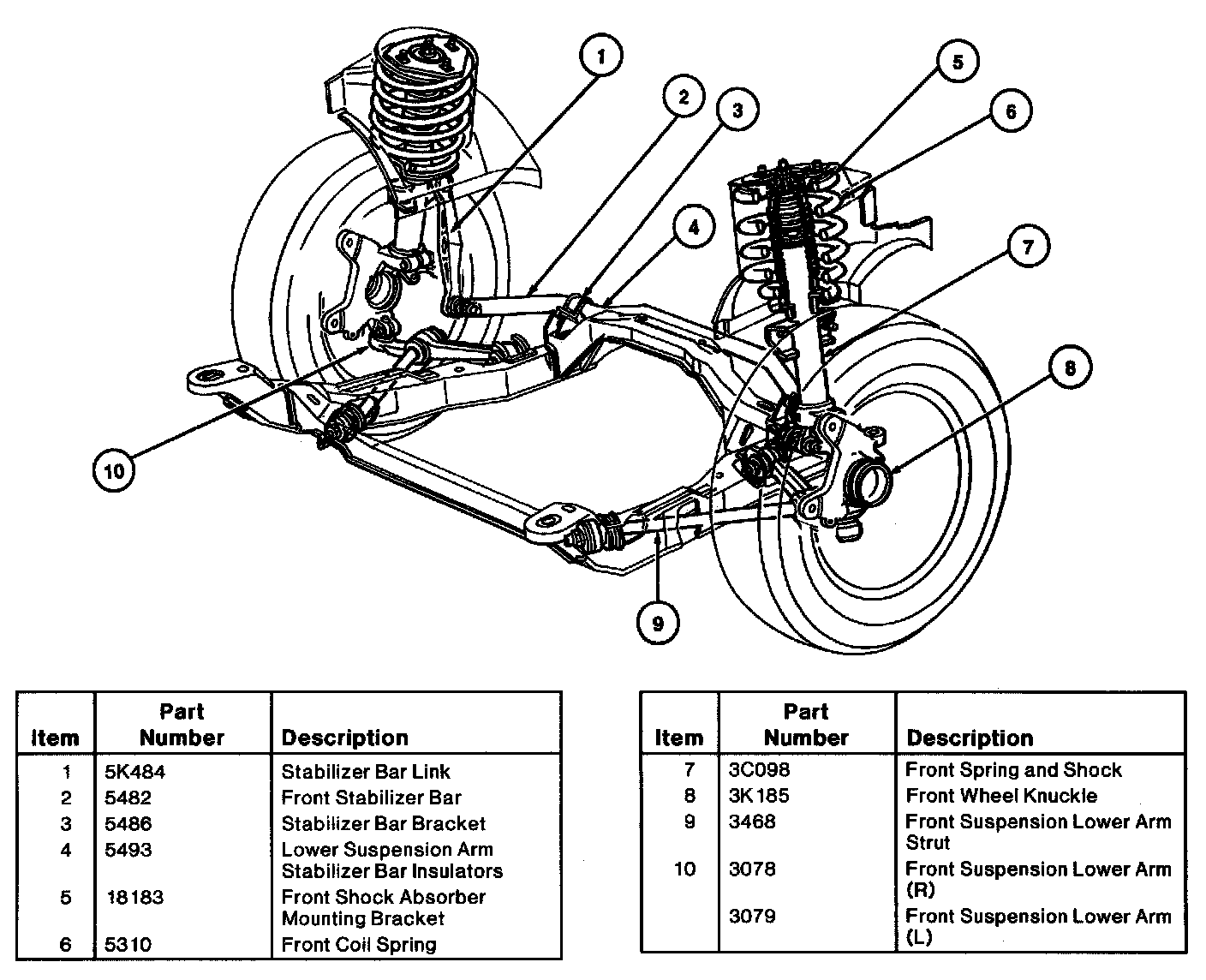 1
2
3
4
5
6
7
8
9
10

| Item | Part Number | Description |
|---|---|---|
| 1 | 5K484 | Stabilizer Bar Link |
| 2 | 5482 | Front Stabilizer Bar |
| 3 | 5486 | Stabilizer Bar Bracket |
| 4 | 5493 | Lower Suspension Arm Stabilizer Bar Insulators |
| 5 | 18183 | Front Shock Absorber Mounting Bracket |
| 6 | 5310 | Front Coil Spring |

| Item | Part Number | Description |
|---|---|---|
| 7 | 3C098 | Front Spring and Shock |
| 8 | 3K185 | Front Wheel Knuckle |
| 9 | 3468 | Front Suspension Lower Arm Strut |
| 10 | 3078 | Front Suspension Lower Arm (R) |
| | 3079 | Front Suspension Lower Arm (L) |