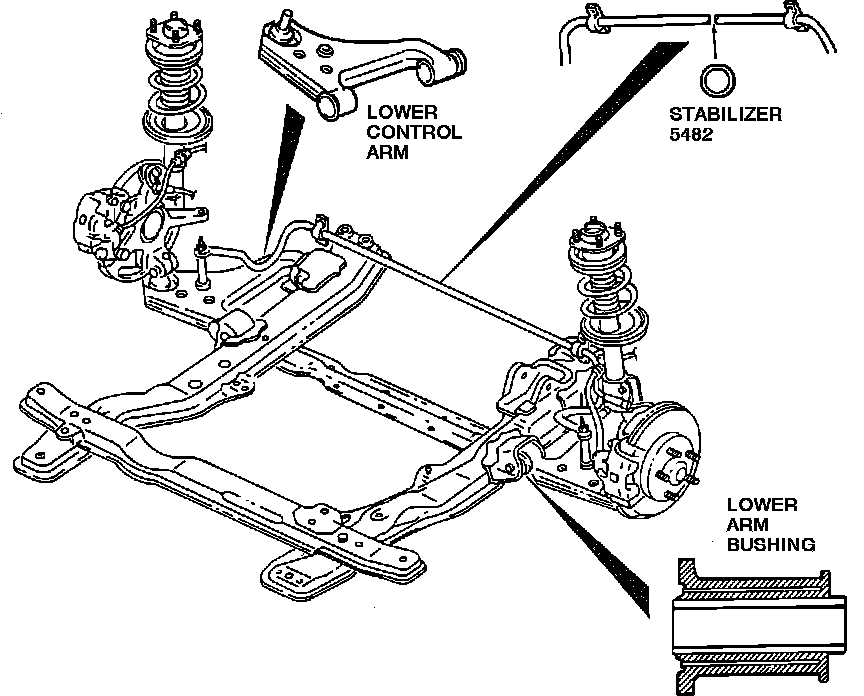 LOWER CONTROL ARM

STABILIZER 5482

LOWER ARM BUSHING