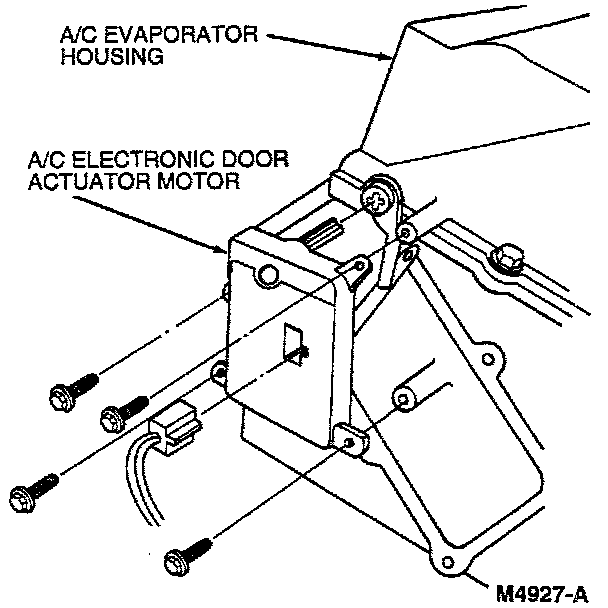 A/C EVAPORATOR HOUSING

A/C ELECTRONIC DOOR ACTUATOR MOTOR

M4927-A