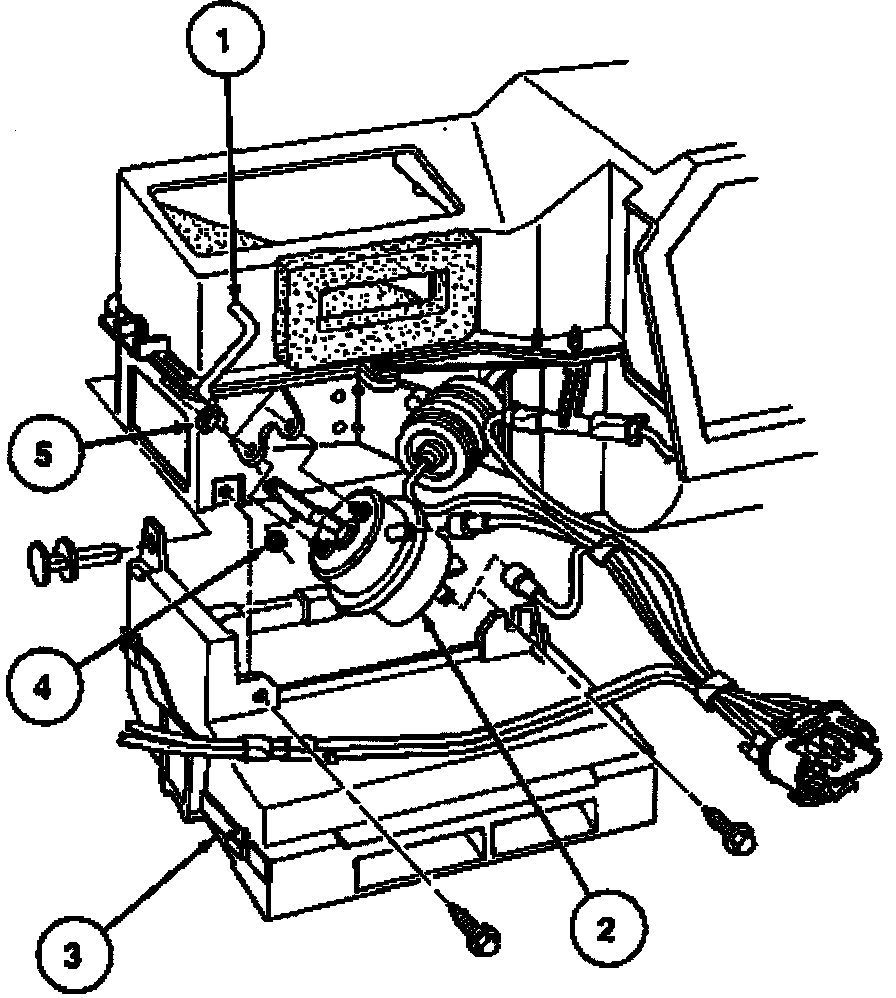 1
5
4
3
2