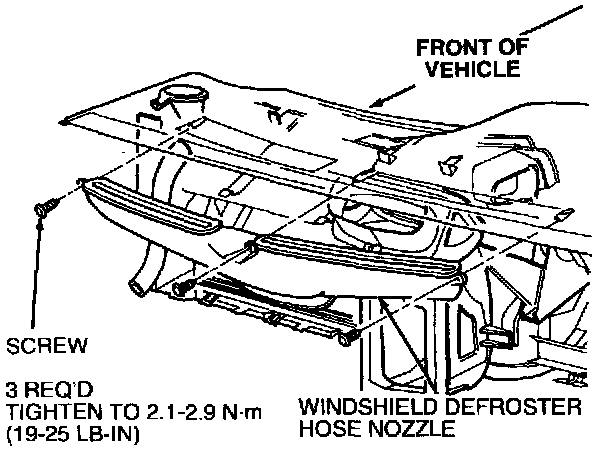 FRONT OF VEHICLE

SCREW

3 REQ'D
TIGHTEN TO 2.1-2.9 N·m
(19-25 LB-IN)

WINDSHIELD DEFROSTER HOSE NOZZLE