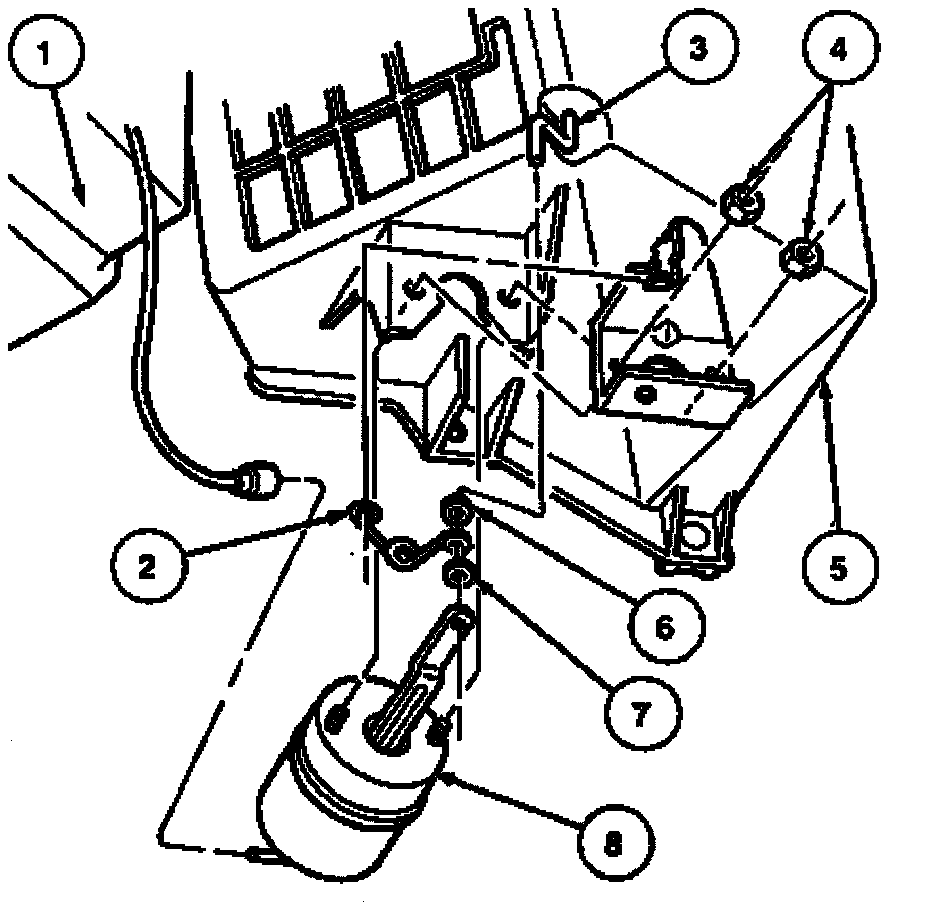 1
3
4
2
5
6
7
8