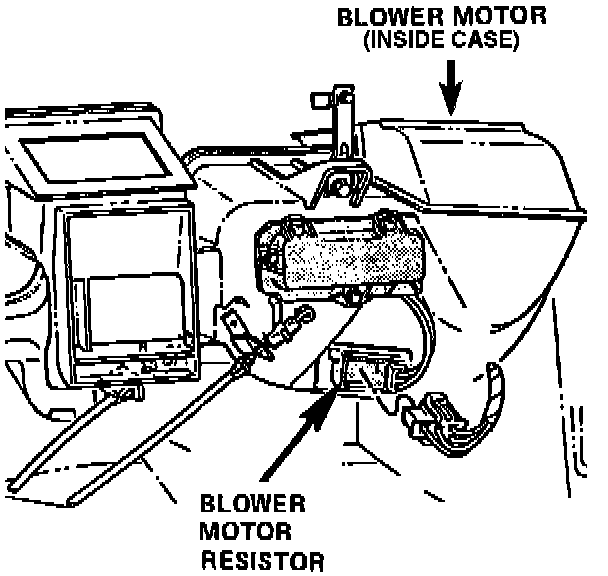 BLOWER MOTOR
(INSIDE CASE)

BLOWER
MOTOR
RESISTOR