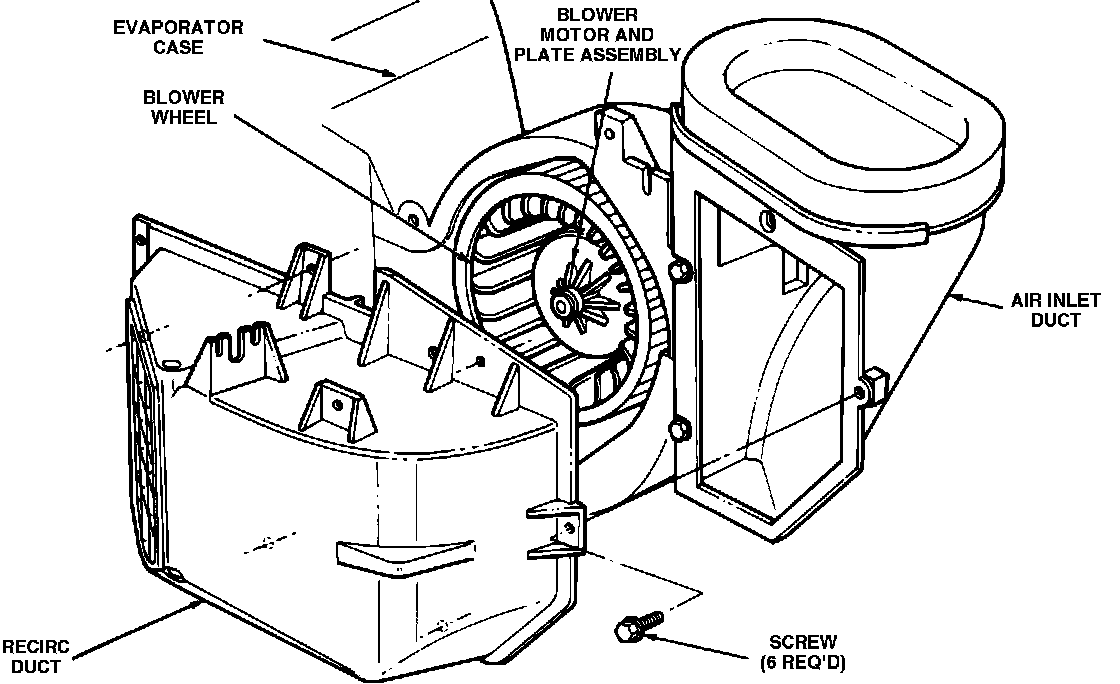 EVAPORATOR CASE

BLOWER MOTOR AND PLATE ASSEMBLY

BLOWER WHEEL

AIR INLET DUCT

RECIRC DUCT

SCREW (6 REQ'D)