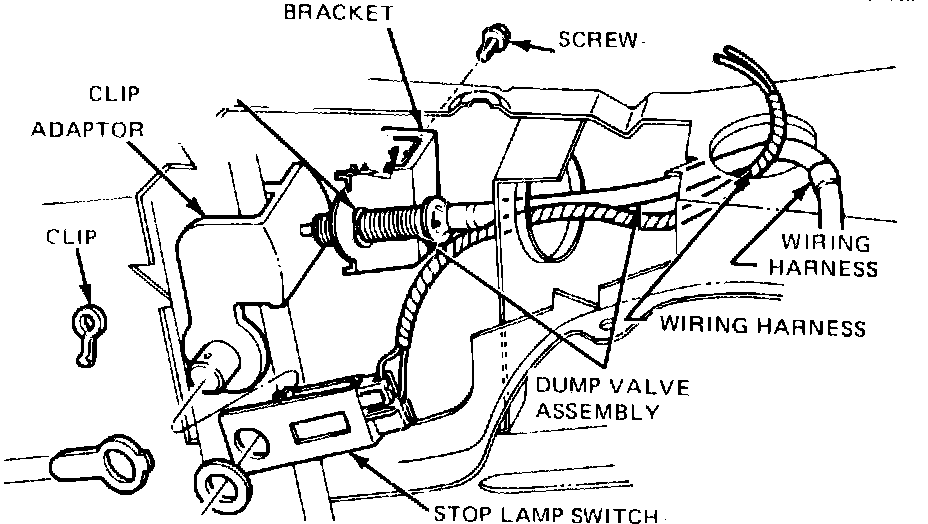 BRACKET
SCREW
CLIP
ADAPTOR
CLIP
WIRING HARNESS
WIRING HARNESS
DUMP VALVE ASSEMBLY
STOP LAMP SWITCH