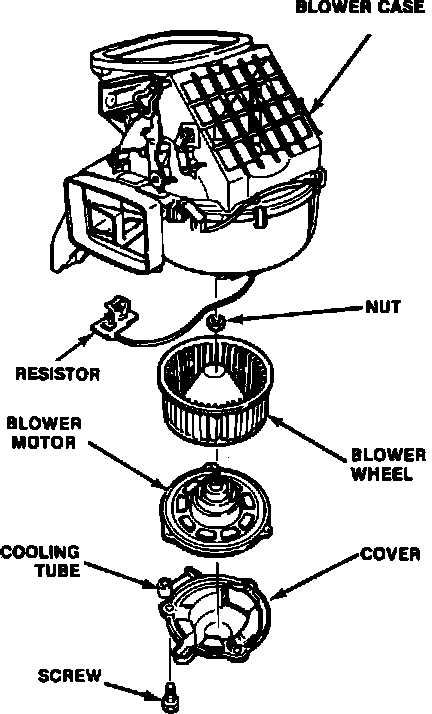 BLOWER CASE

NUT

RESISTOR

BLOWER MOTOR

BLOWER WHEEL

COOLING TUBE

COVER

SCREW