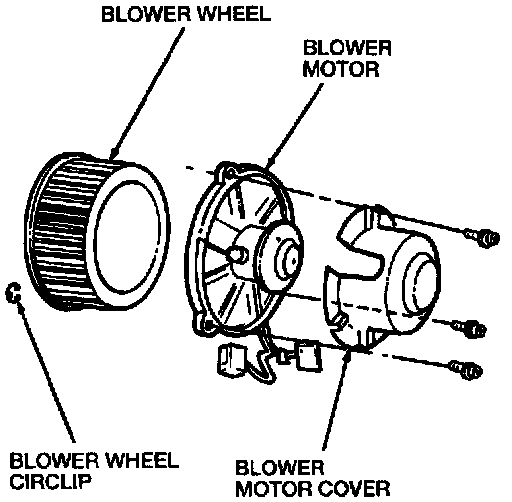 BLOWER WHEEL

BLOWER MOTOR

BLOWER WHEEL CIRCLIP

BLOWER MOTOR COVER