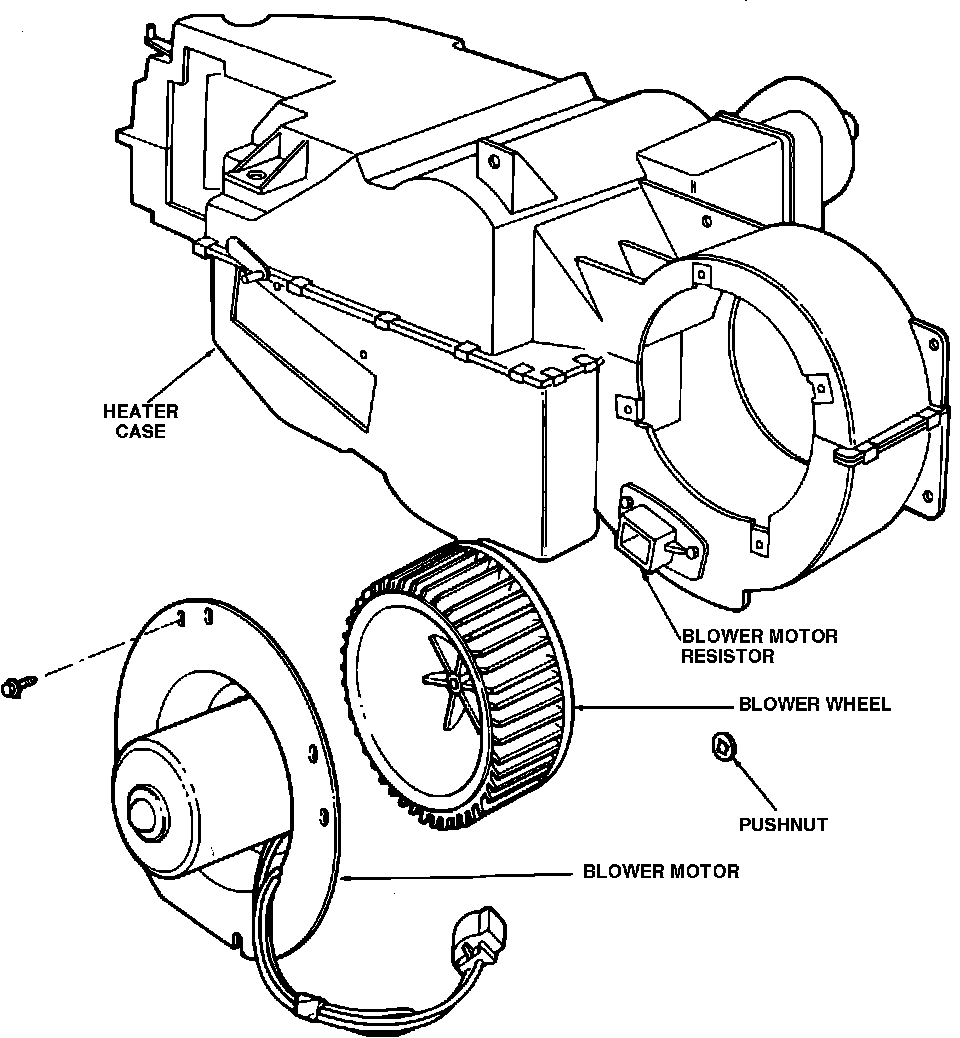 HEATER CASE

BLOWER MOTOR RESISTOR

BLOWER WHEEL

PUSHNUT

BLOWER MOTOR