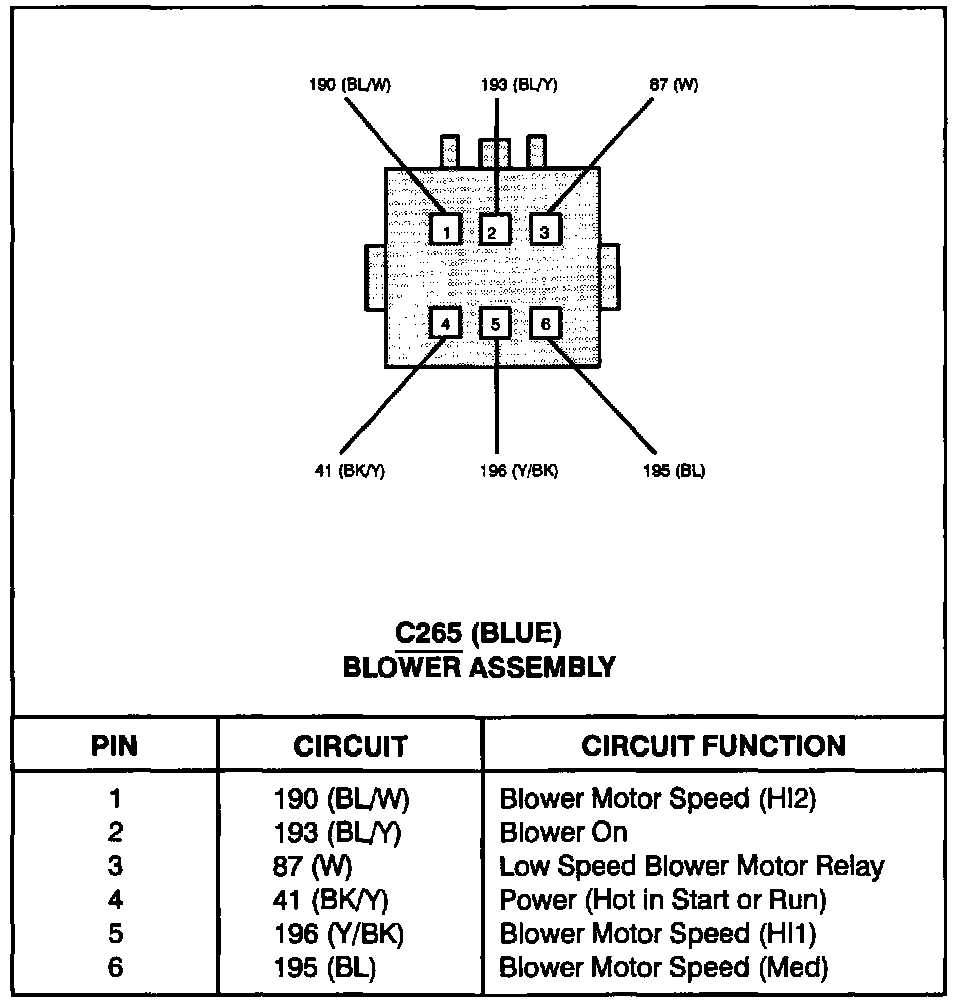 190 (BL/W)
193 (BL/Y)
87 (W)

1 2 3
4 5 6

41 (BK/Y)
196 (Y/BK)
195 (BL)

C265 (BLUE)
BLOWER ASSEMBLY

| PIN | CIRCUIT | CIRCUIT FUNCTION |
|---|---|---|
| 1 | 190 (BL/W) | Blower Motor Speed (HI2) |
| 2 | 193 (BL/Y) | Blower On |
| 3 | 87 (W) | Low Speed Blower Motor Relay |
| 4 | 41 (BK/Y) | Power (Hot in Start or Run) |
| 5 | 196 (Y/BK) | Blower Motor Speed (HI1) |
| 6 | 195 (BL) | Blower Motor Speed (Med) |