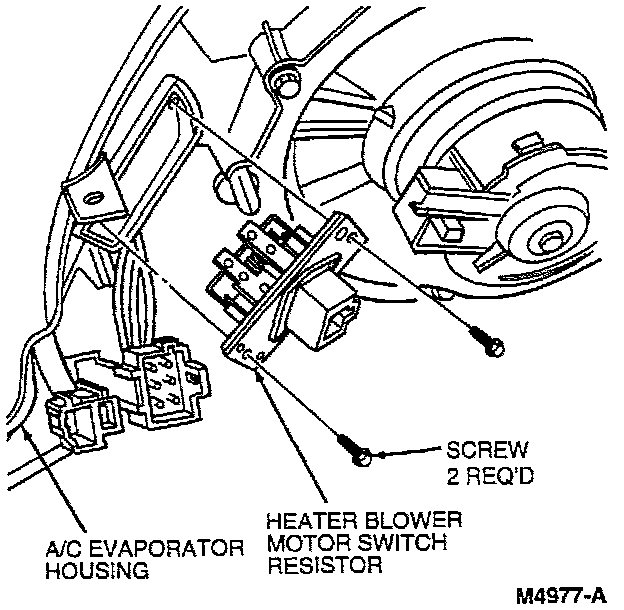 SCREW
2 REQ'D

HEATER BLOWER
MOTOR SWITCH
RESISTOR

A/C EVAPORATOR
HOUSING

M4977-A