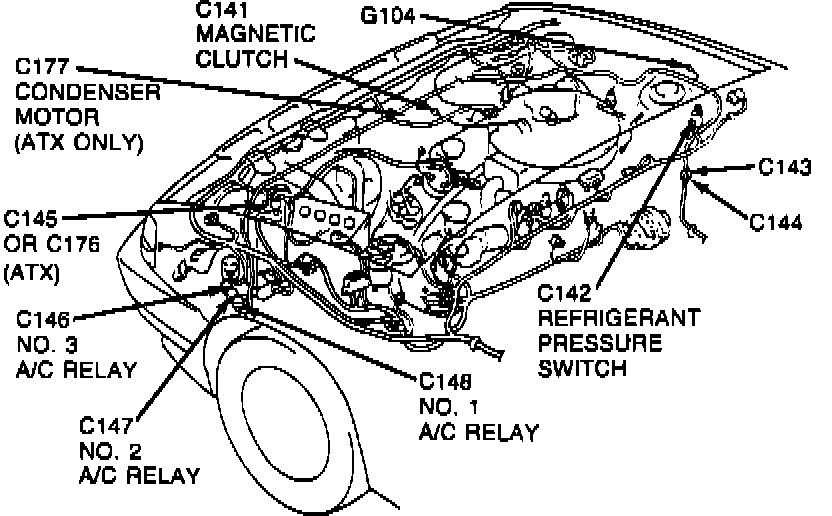 C141
MAGNETIC
CLUTCH

G104

C177
CONDENSER
MOTOR
(ATX ONLY)

C143

C144

C145
OR C176
(ATX)

C142
REFRIGERANT
PRESSURE
SWITCH

C146
NO. 3
A/C RELAY

C148
NO. 1
A/C RELAY

C147
NO. 2
A/C RELAY