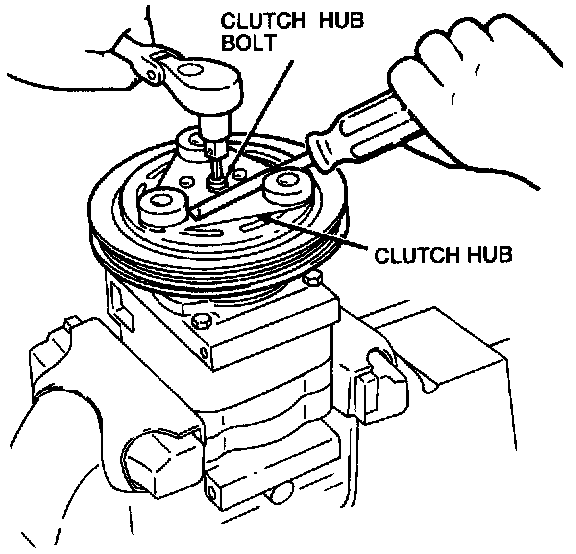 CLUTCH HUB BOLT

CLUTCH HUB