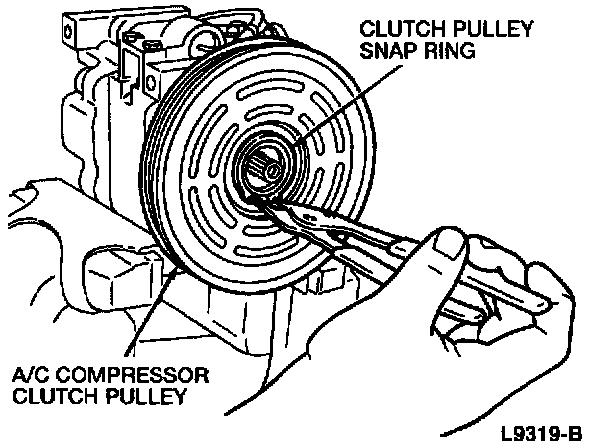 CLUTCH PULLEY SNAP RING

A/C COMPRESSOR CLUTCH PULLEY

L9319-B