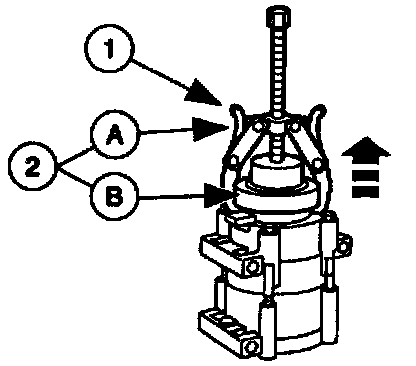 1
A
2
B