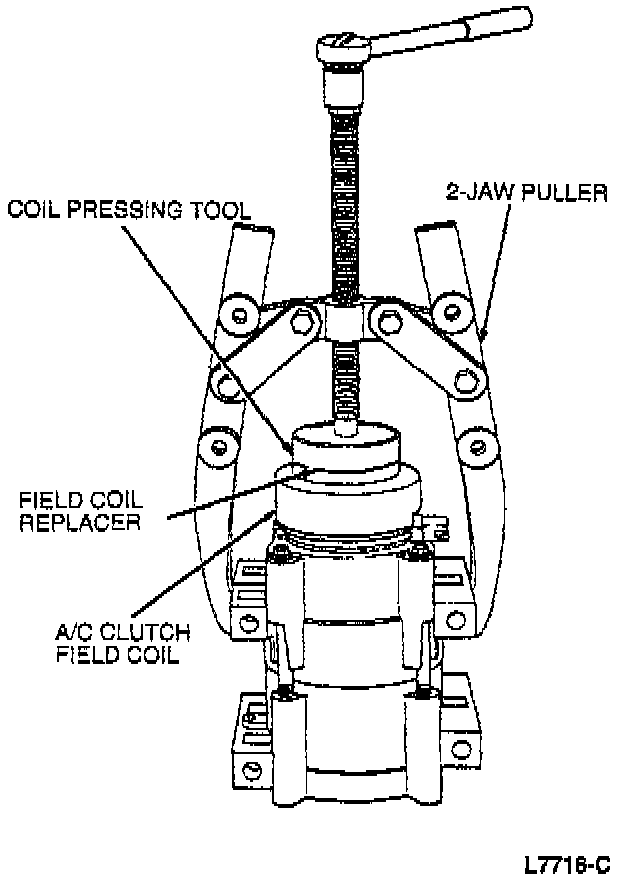 COIL PRESSING TOOL

2-JAW PULLER

FIELD COIL REPLACER

A/C CLUTCH FIELD COIL

L7716-C