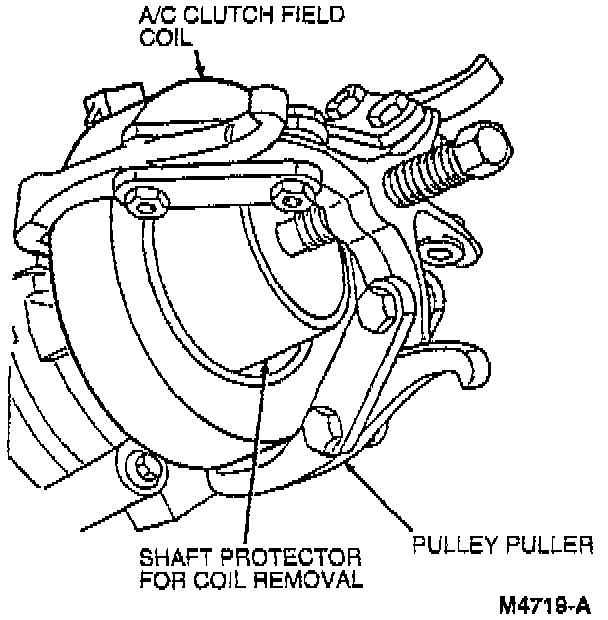 A/C CLUTCH FIELD COIL

SHAFT PROTECTOR FOR COIL REMOVAL

PULLEY PULLER

M4719-A