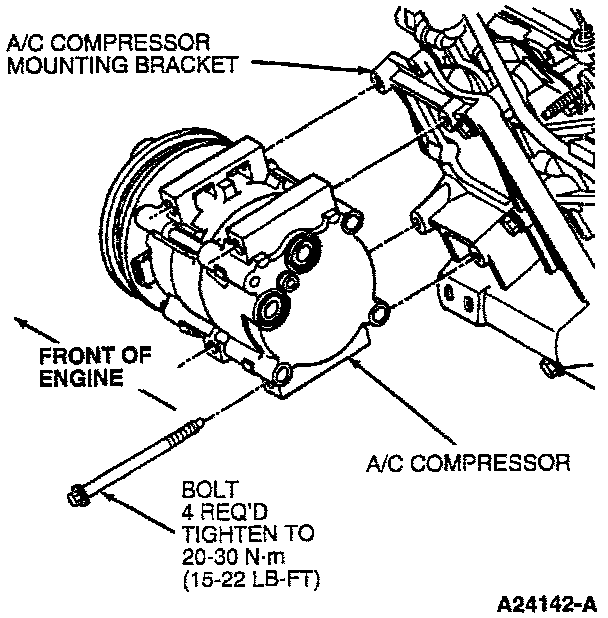 A/C COMPRESSOR
MOUNTING BRACKET

FRONT OF
ENGINE

A/C COMPRESSOR

BOLT
4 REQ'D
TIGHTEN TO
20-30 N·m
(15-22 LB-FT)

A24142-A