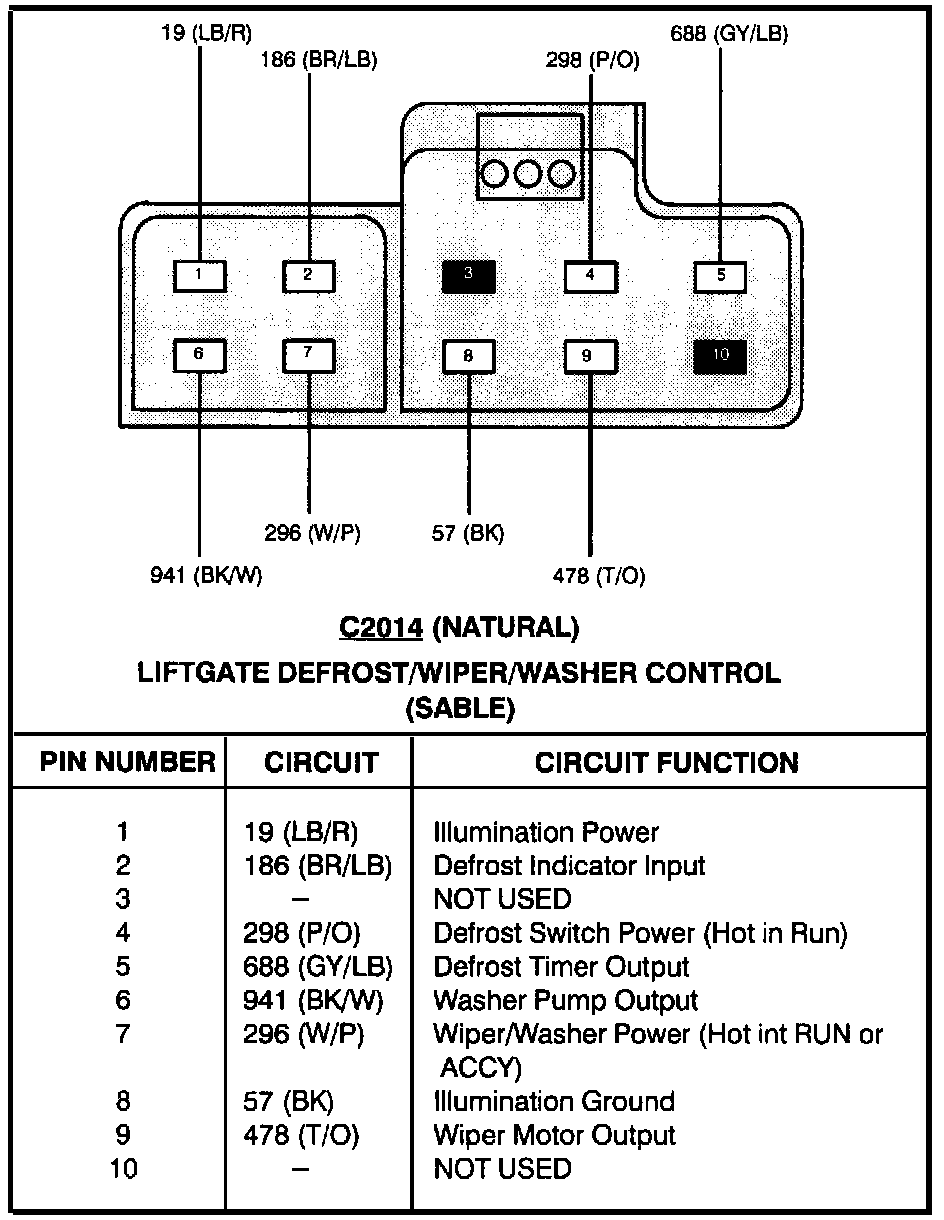 19 (LB/R)

186 (BR/LB)

298 (P/O)

688 (GY/LB)

1 2 3 4 5

6 7 8 9 10

296 (W/P)

57 (BK)

941 (BK/W)

478 (T/O)

C2014 (NATURAL)

LIFTGATE DEFROST/WIPER/WASHER CONTROL (SABLE)

| PIN NUMBER | CIRCUIT | CIRCUIT FUNCTION |
|---|---|---|
| 1 | 19 (LB/R) | Illumination Power |
| 2 | 186 (BR/LB) | Defrost Indicator Input |
| 3 | – | NOT USED |
| 4 | 298 (P/O) | Defrost Switch Power (Hot in Run) |
| 5 | 688 (GY/LB) | Defrost Timer Output |
| 6 | 941 (BK/W) | Washer Pump Output |
| 7 | 296 (W/P) | Wiper/Washer Power (Hot int RUN or ACCY) |
| 8 | 57 (BK) | Illumination Ground |
| 9 | 478 (T/O) | Wiper Motor Output |
| 10 | – | NOT USED |