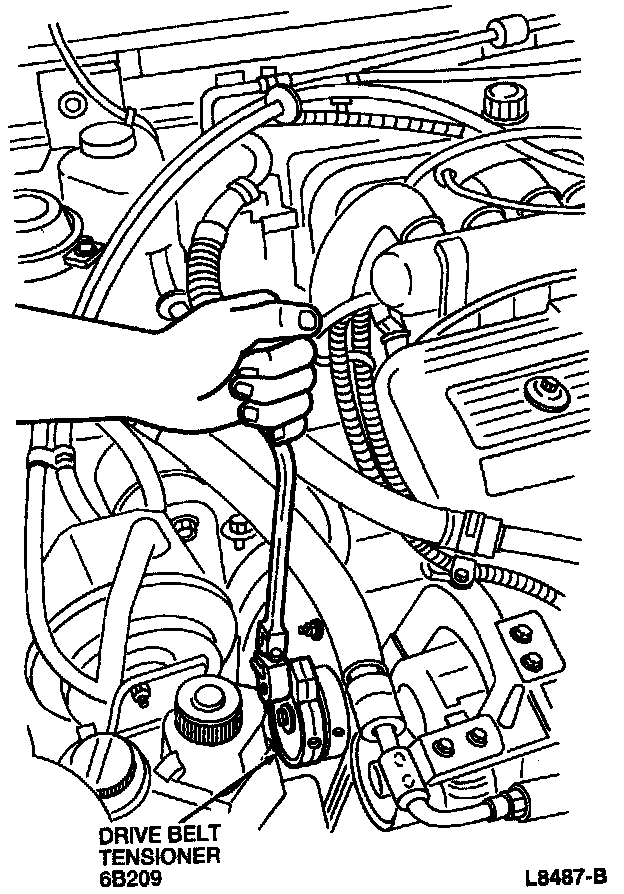 DRIVE BELT TENSIONER 6B209

L8487-B