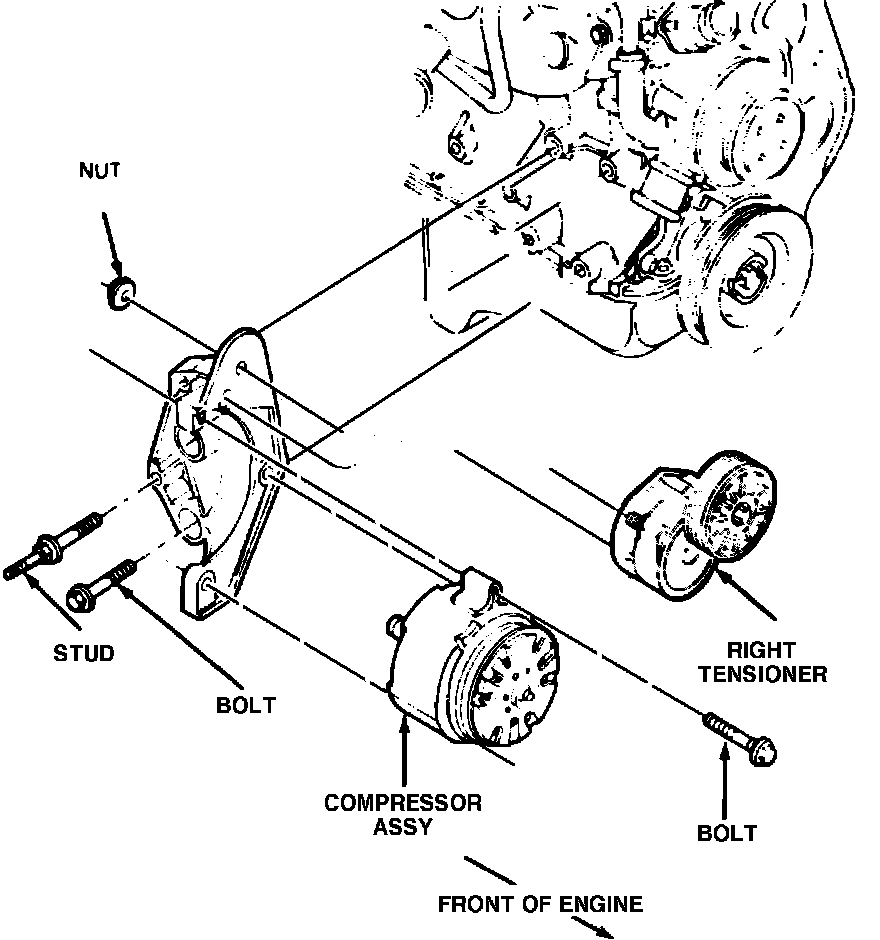 NUT

STUD

BOLT

RIGHT TENSIONER

COMPRESSOR ASSY

BOLT

FRONT OF ENGINE