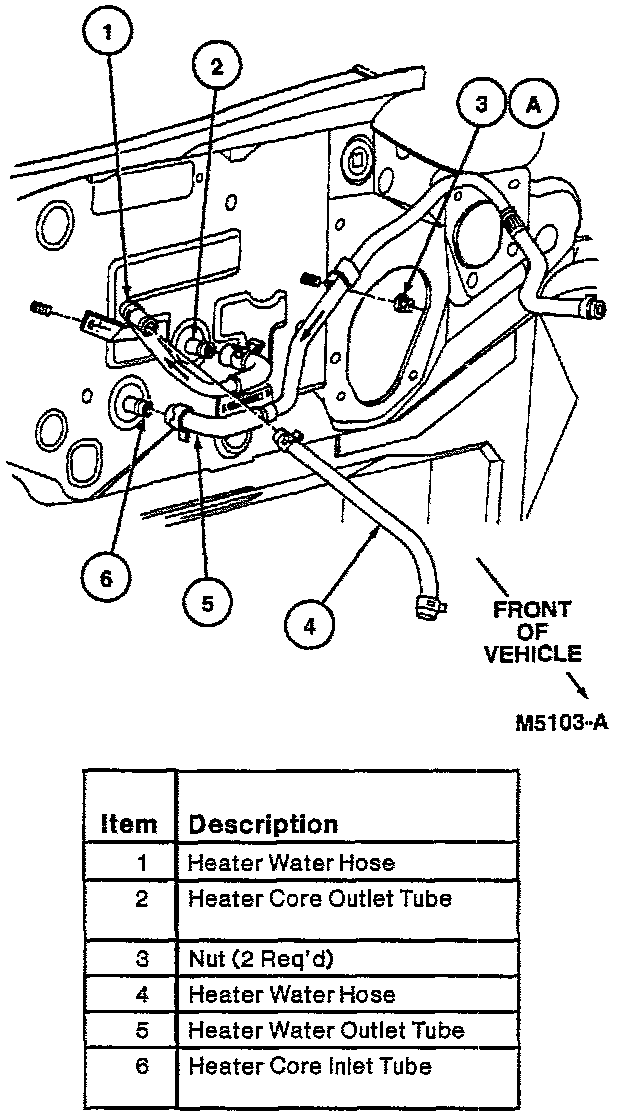 1
2
3
A
6
5
4
FRONT OF VEHICLE
M5103-A

| Item | Description |
|---|---|
| 1 | Heater Water Hose |
| 2 | Heater Core Outlet Tube |
| 3 | Nut (2 Req'd) |
| 4 | Heater Water Hose |
| 5 | Heater Water Outlet Tube |
| 6 | Heater Core Inlet Tube |