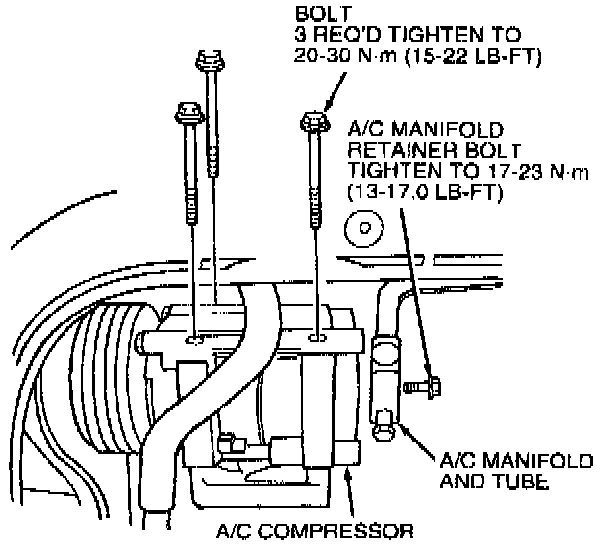 BOLT
3 REQ'D TIGHTEN TO
20-30 N·m (15-22 LB-FT)

A/C MANIFOLD
RETAINER BOLT
TIGHTEN TO 17-23 N·m
(13-17.0 LB-FT)

A/C MANIFOLD
AND TUBE

A/C COMPRESSOR