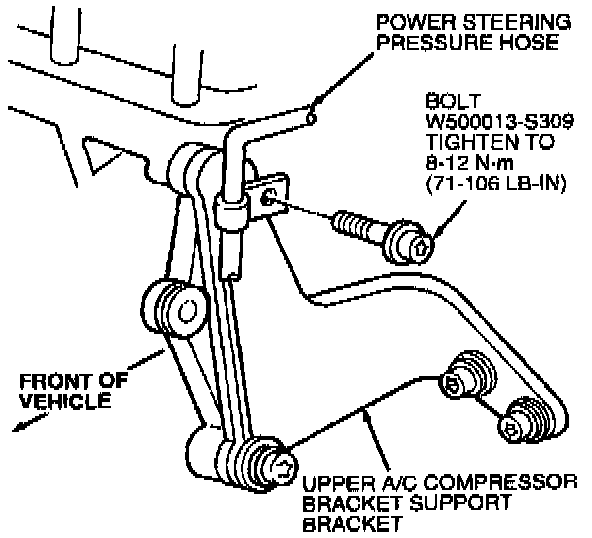 POWER STEERING PRESSURE HOSE

BOLT
W500013-S309
TIGHTEN TO
8-12 N·m
(71-106 LB-IN)

FRONT OF VEHICLE

B

B

UPPER A/C COMPRESSOR BRACKET SUPPORT BRACKET