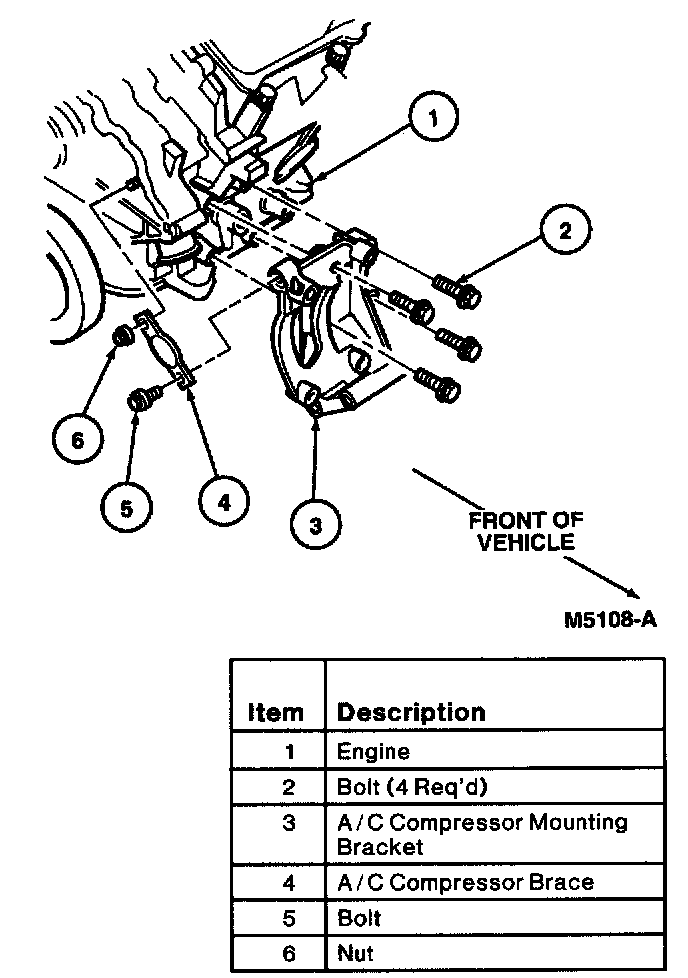 1

2

6

5

4

3

FRONT OF VEHICLE

M5108-A

| Item | Description |
|---|---|
| 1 | Engine |
| 2 | Bolt (4 Req'd) |
| 3 | A/C Compressor Mounting Bracket |
| 4 | A/C Compressor Brace |
| 5 | Bolt |
| 6 | Nut |