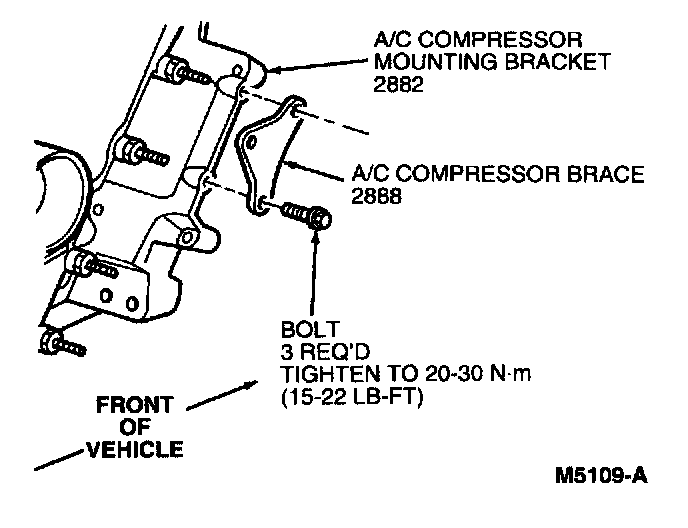 A/C COMPRESSOR MOUNTING BRACKET 2882

A/C COMPRESSOR BRACE 2888

BOLT
3 REQ'D
TIGHTEN TO 20-30 N·m
(15-22 LB-FT)

FRONT OF VEHICLE

M5109-A